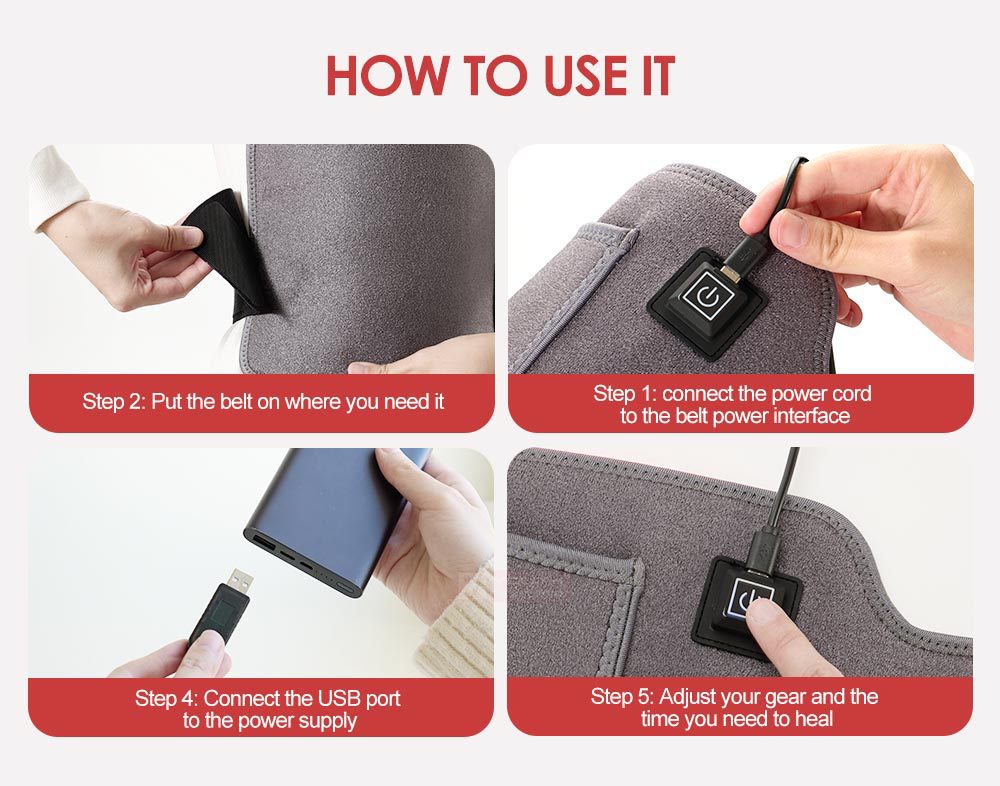 HOW TO USE IT

Step 2: Put the belt on where you need it

Step 1: connect the power cord to the belt power interface

Step 4: Connect the USB port to the power supply

Step 5: Adjust your gear and the time you need to heal