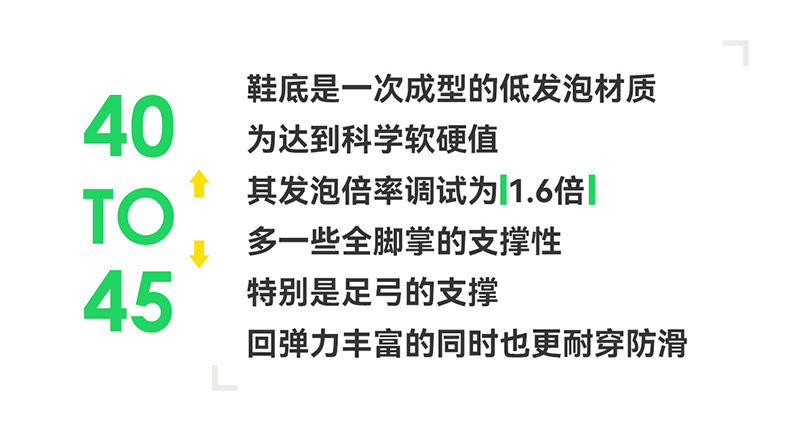 40
TO
45

鞋底是一次成型的低发泡材质
为达到科学软硬值
其发泡倍率调试为1.6倍
多一些全脚掌的支撑性
特别是足弓的支撑
回弹力丰富的同时也更耐穿防滑