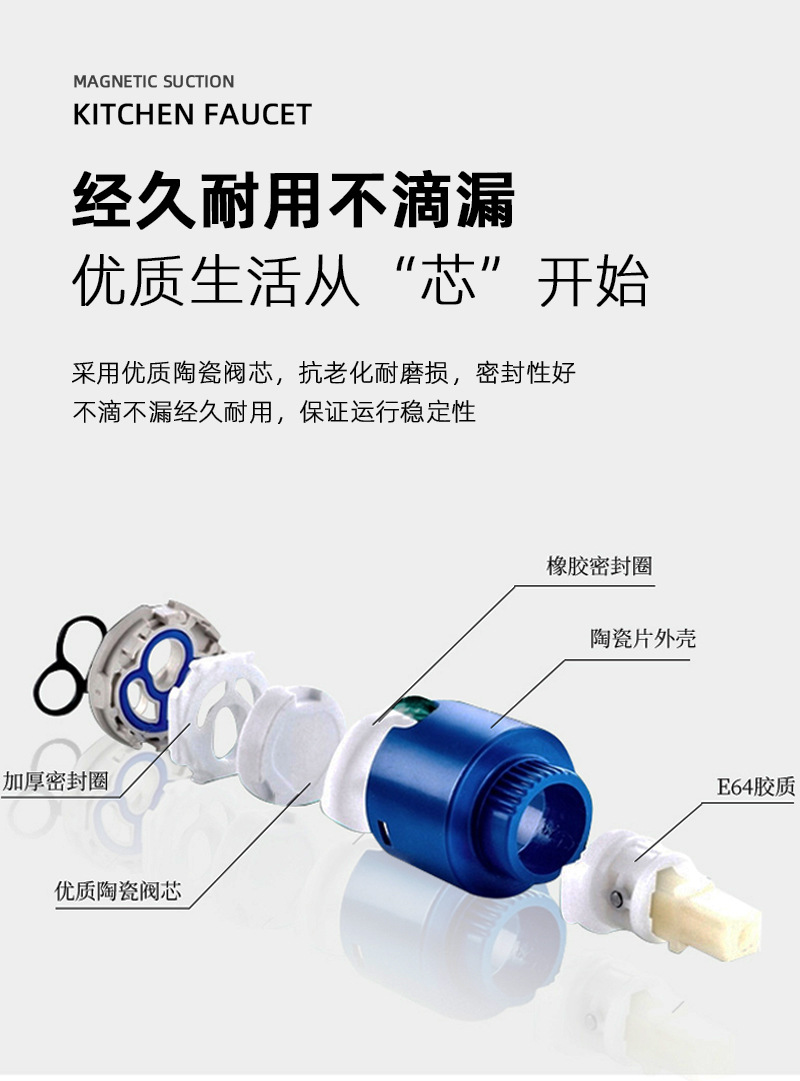 MAGNETIC SUCTION
KITCHEN FAUCET

经久耐用不滴漏
优质生活从“芯”开始

采用优质陶瓷阀芯，抗老化耐磨损，密封性好
不滴不漏经久耐用，保证运行稳定性

橡胶密封圈
陶瓷片外壳
加厚密封圈
E64胶质
优质陶瓷阀芯