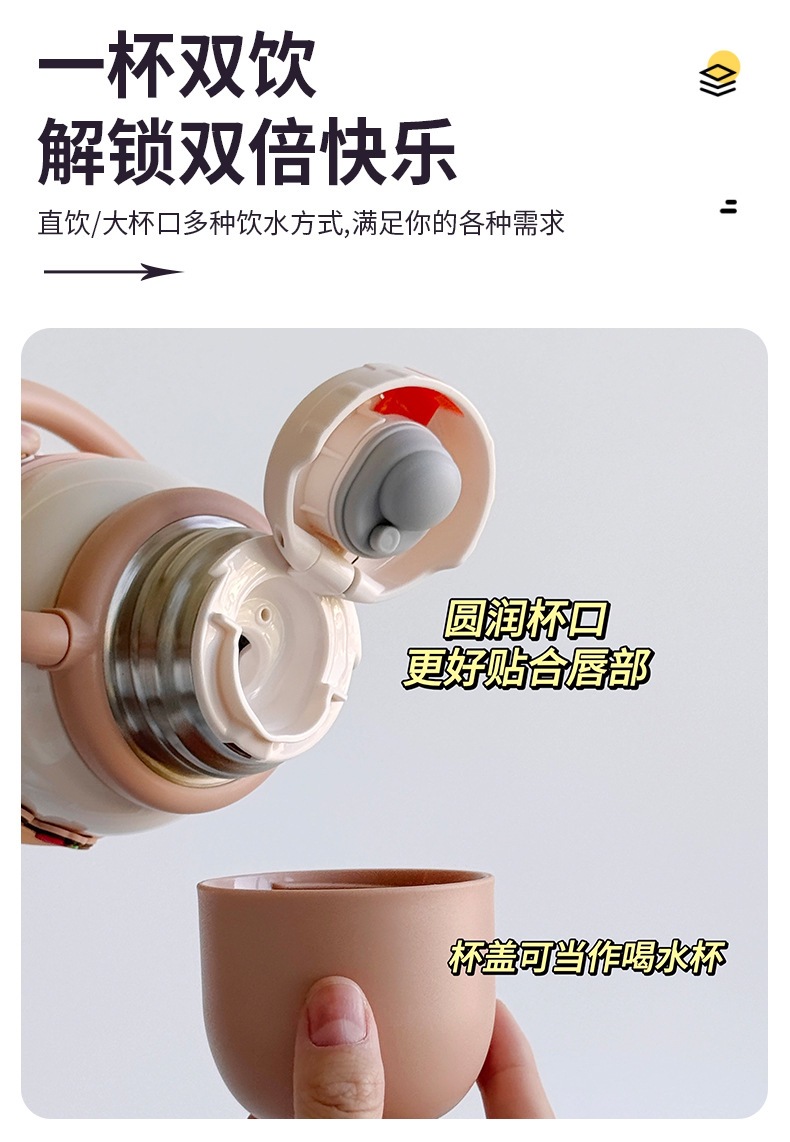 一杯双饮
解锁双倍快乐

直饮/大杯口多种饮水方式,满足你的各种需求

圆润杯口
更好贴合唇部

杯盖可当作喝水杯