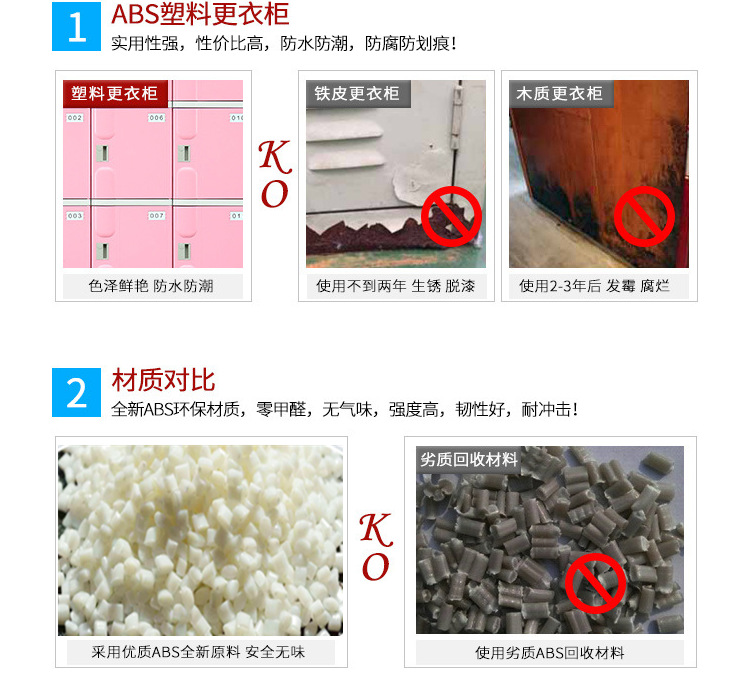 1 ABS塑料更衣柜
实用性强，性价比高，防水防潮，防腐防划痕！

塑料更衣柜
002 006 010
003 007 01
色泽鲜艳 防水防潮

KO

铁皮更衣柜
使用不到两年 生锈 脱漆

木质更衣柜
使用2-3年后 发霉 腐烂

2 材质对比
全新ABS环保材质，零甲醛，无气味，强度高，韧性好，耐冲击！

采用优质ABS全新原料 安全无味

KO

劣质回收材料
使用劣质ABS回收材料