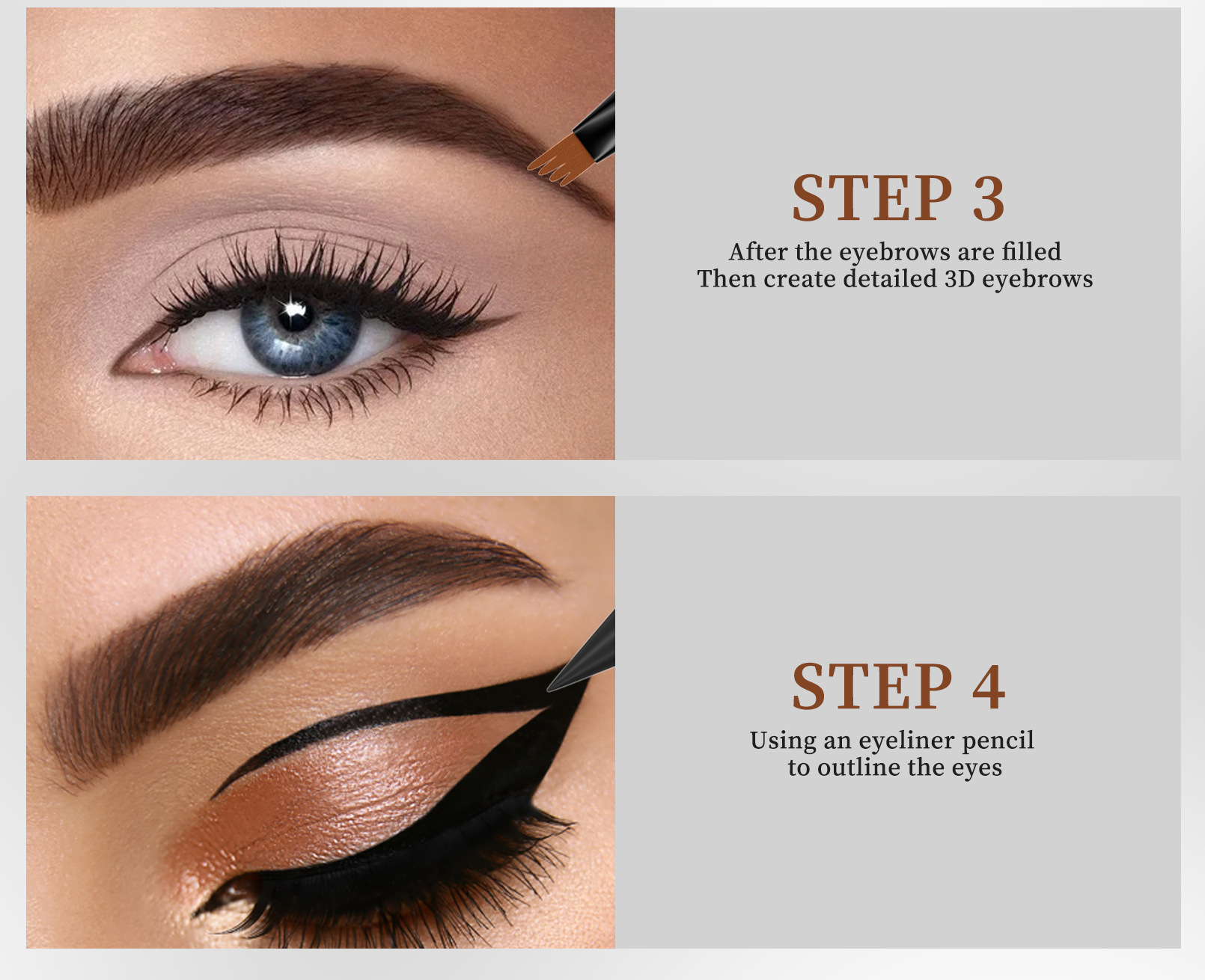 STEP 3
After the eyebrows are filled
Then create detailed 3D eyebrows

STEP 4
Using an eyeliner pencil
to outline the eyes