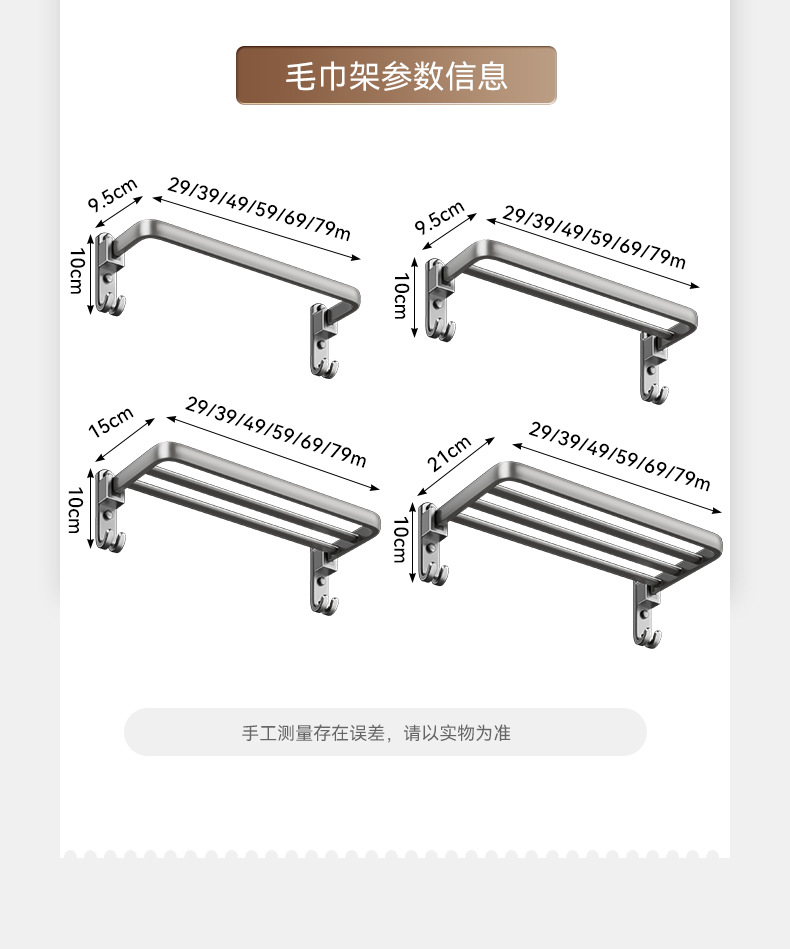 毛巾架参数信息

9.5cm
29/39/49/59/69/79m
10cm

9.5cm
29/39/49/59/69/79m
10cm

15cm
29/39/49/59/69/79m
10cm

21cm
29/39/49/59/69/79m
10cm

手工测量存在误差，请以实物为准