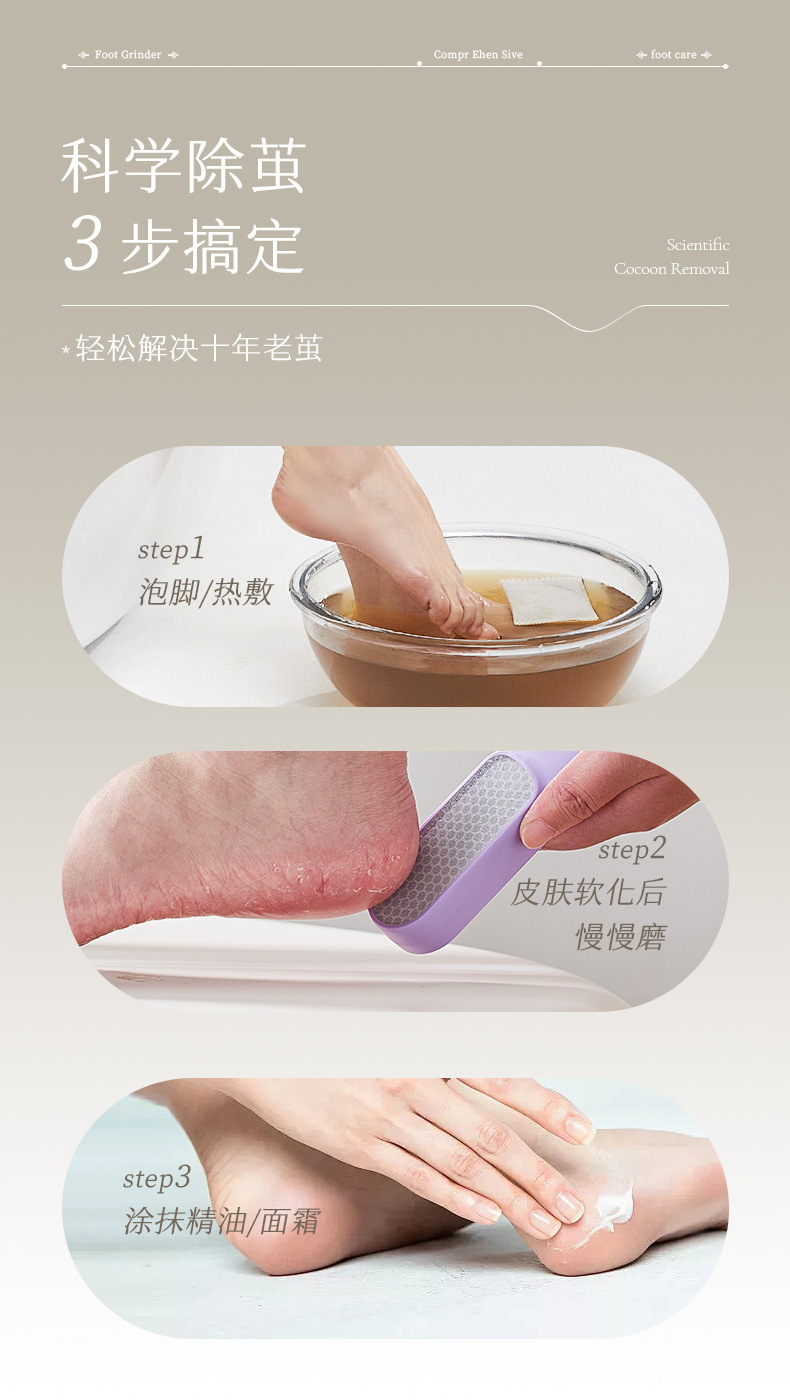 Foot Grinder

Compr Ehen Sive

foot care

科学除茧
3 步搞定

Scientific
Cocoon Removal

* 轻松解决十年老茧

step1
泡脚/热敷

step2
皮肤软化后
慢慢磨

step3
涂抹精油/面霜