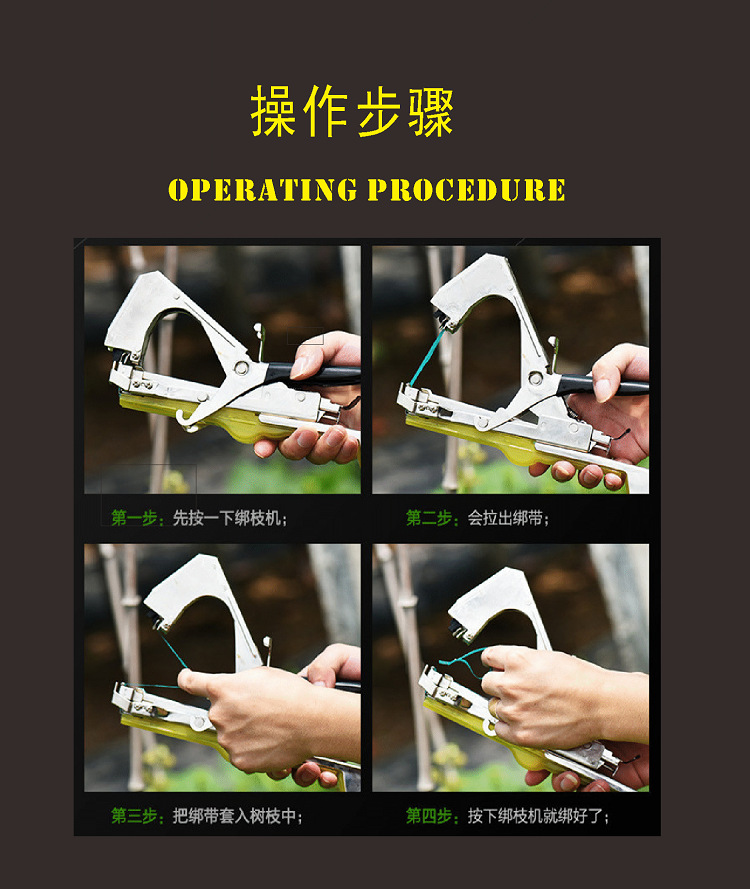 操作步骤

OPERATING PROCEDURE

第一步：先按一下绑枝机；

第二步：会拉出绑带；

第三步：把绑带套入树枝中；

第四步：按下绑枝机就绑好了；