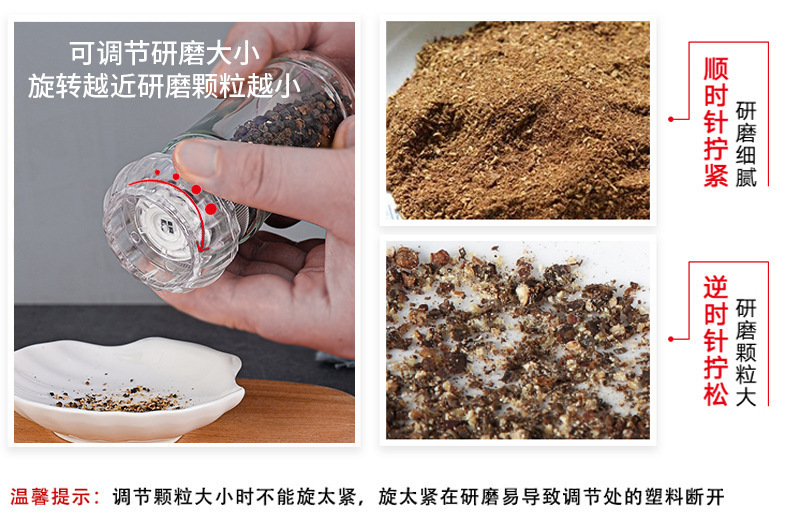 可调节研磨大小
旋转越近研磨颗粒越小

顺时针拧紧
研磨细腻

逆时针拧松
研磨颗粒大

温馨提示：调节颗粒大小时不能旋太紧，旋太紧在研磨易导致调节处的塑料断开