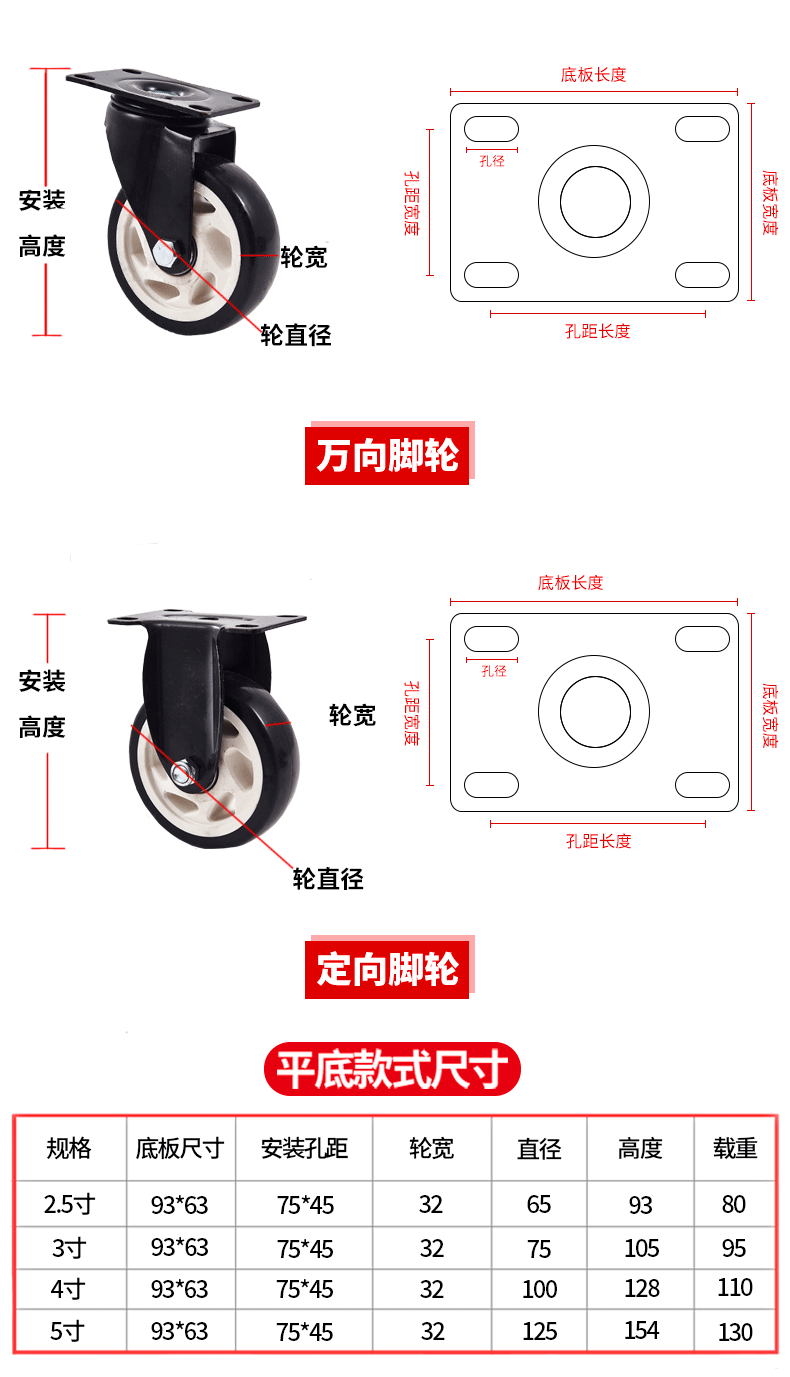 安装
高度

轮宽

轮直径

底板长度

孔径

孔距宽度

底板宽度

孔距长度

万向脚轮

安装
高度

轮宽

轮直径

底板长度

孔径

孔距宽度

底板宽度

孔距长度

定向脚轮

平底款式尺寸

| 规格 | 底板尺寸 | 安装孔距 | 轮宽 | 直径 | 高度 | 载重 |
|---|---|---|---|---|---|---|
| 2.5寸 | 93*63 | 75*45 | 32 | 65 | 93 | 80 |
| 3寸 | 93*63 | 75*45 | 32 | 75 | 105 | 95 |
| 4寸 | 93*63 | 75*45 | 32 | 100 | 128 | 110 |
| 5寸 | 93*63 | 75*45 | 32 | 125 | 154 | 130 |