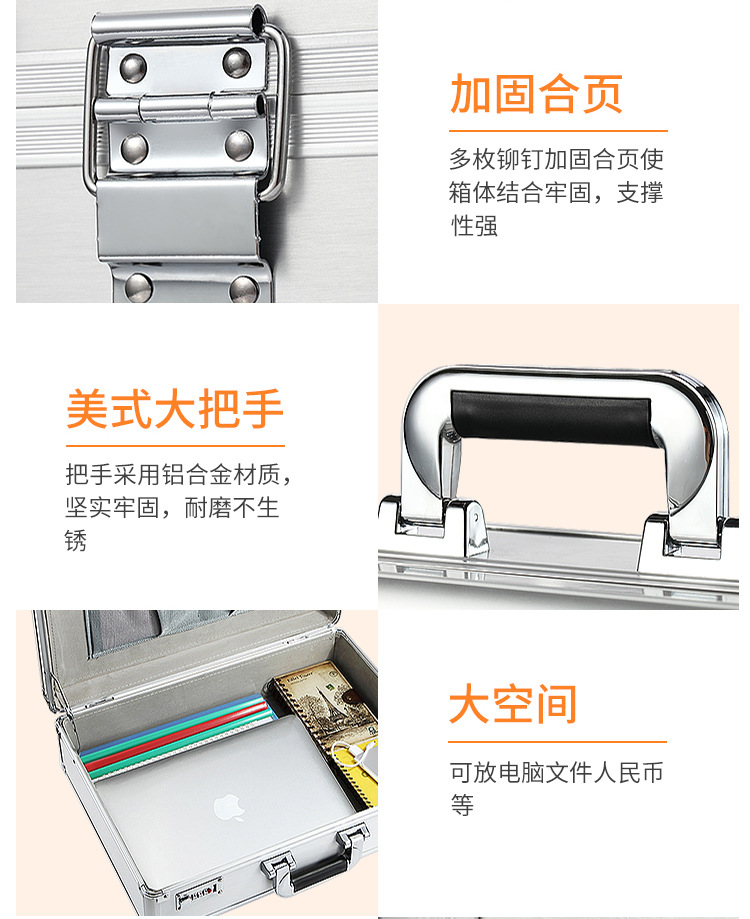 加固合页

多枚铆钉加固合页使箱体结合牢固，支撑性强

美式大把手

把手采用铝合金材质，坚实牢固，耐磨不生锈

大空间

可放电脑文件人民币等