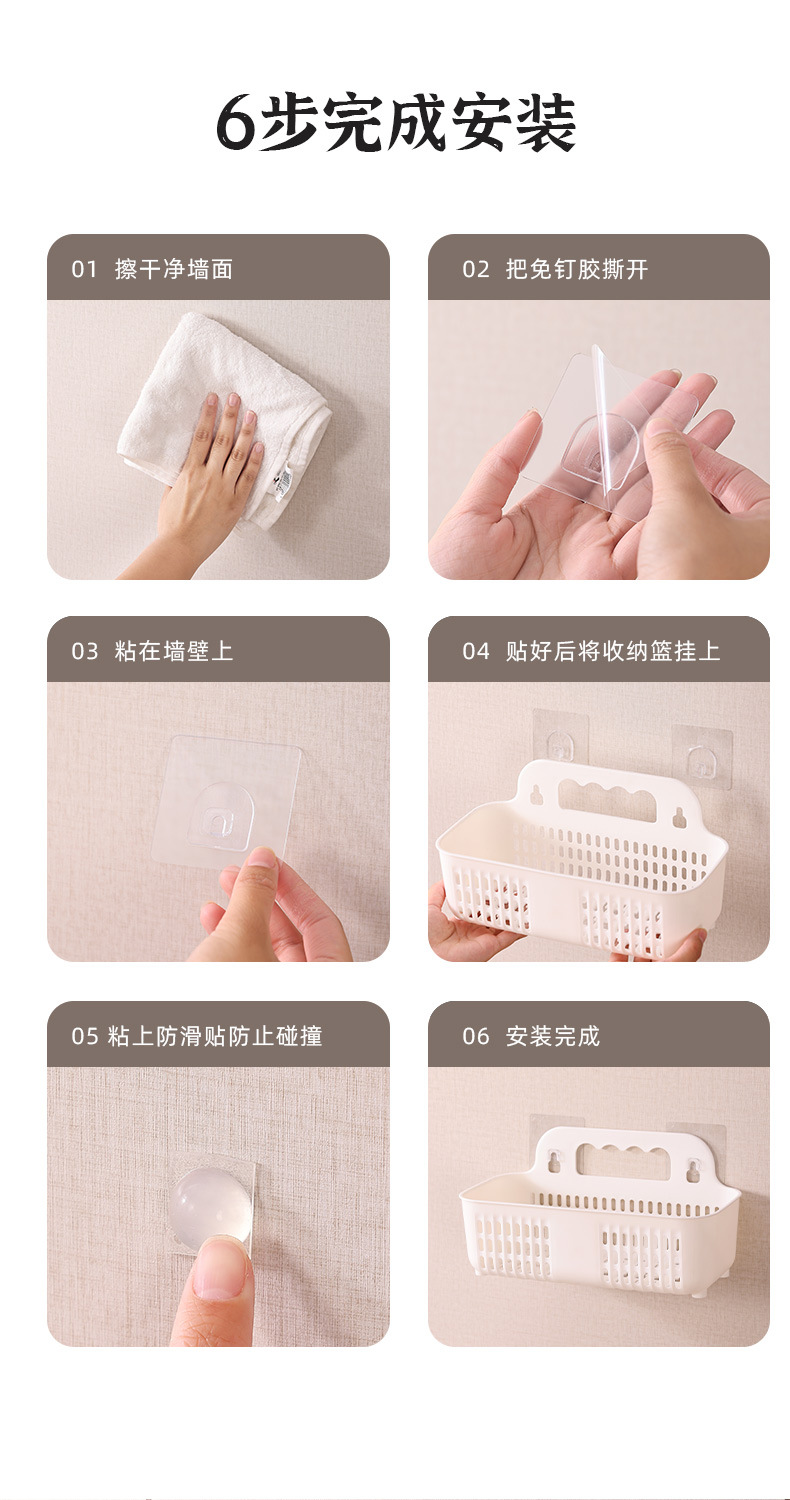 6步完成安装

01 擦干净墙面

02 把免钉胶撕开

03 粘在墙壁上

04 贴好后将收纳篮挂上

05 粘上防滑贴防止碰撞

06 安装完成