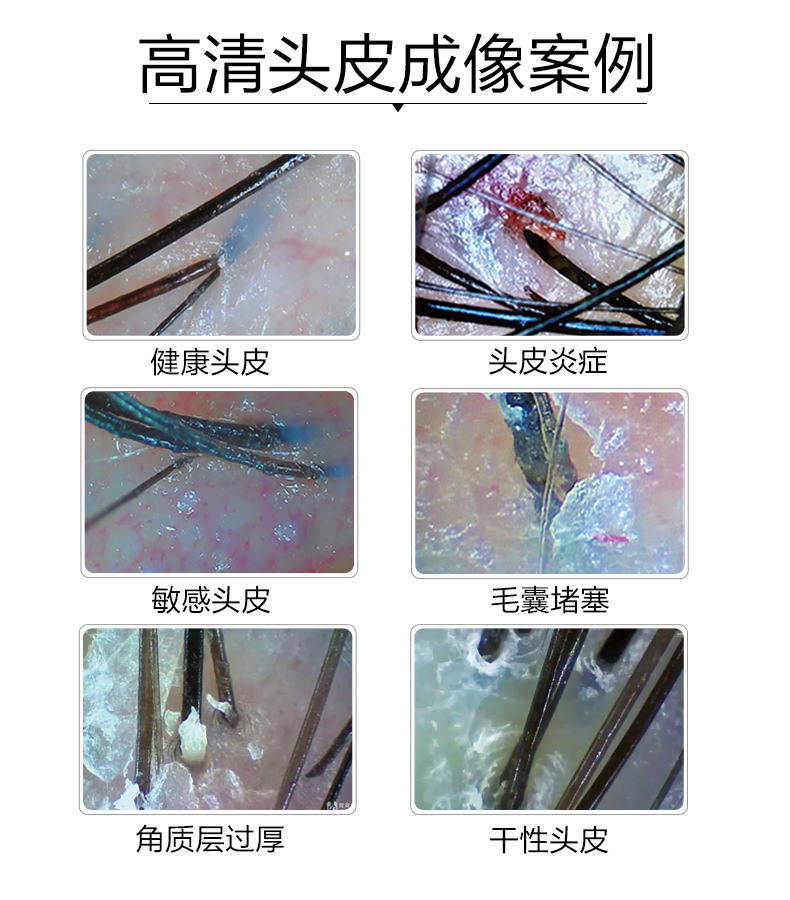 高清头皮成像案例

健康头皮

头皮炎症

敏感头皮

毛囊堵塞

角质层过厚

干性头皮