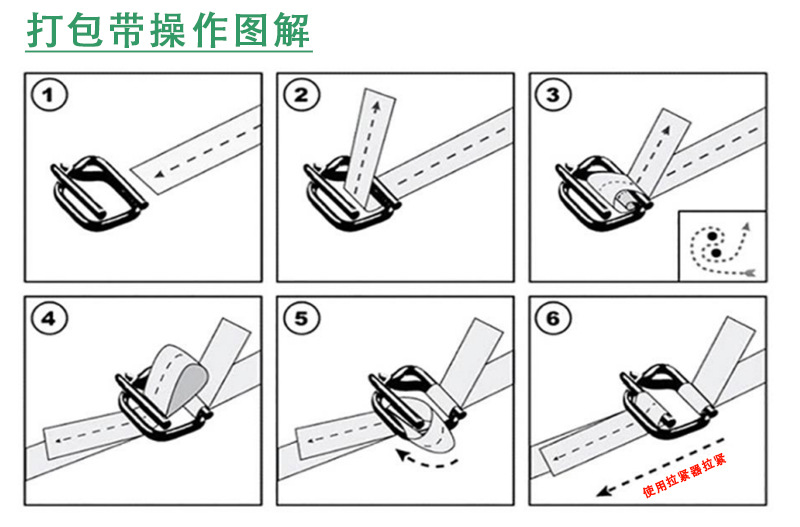 打包带操作图解

1

2

3

4

5

6

使用拉紧器拉紧