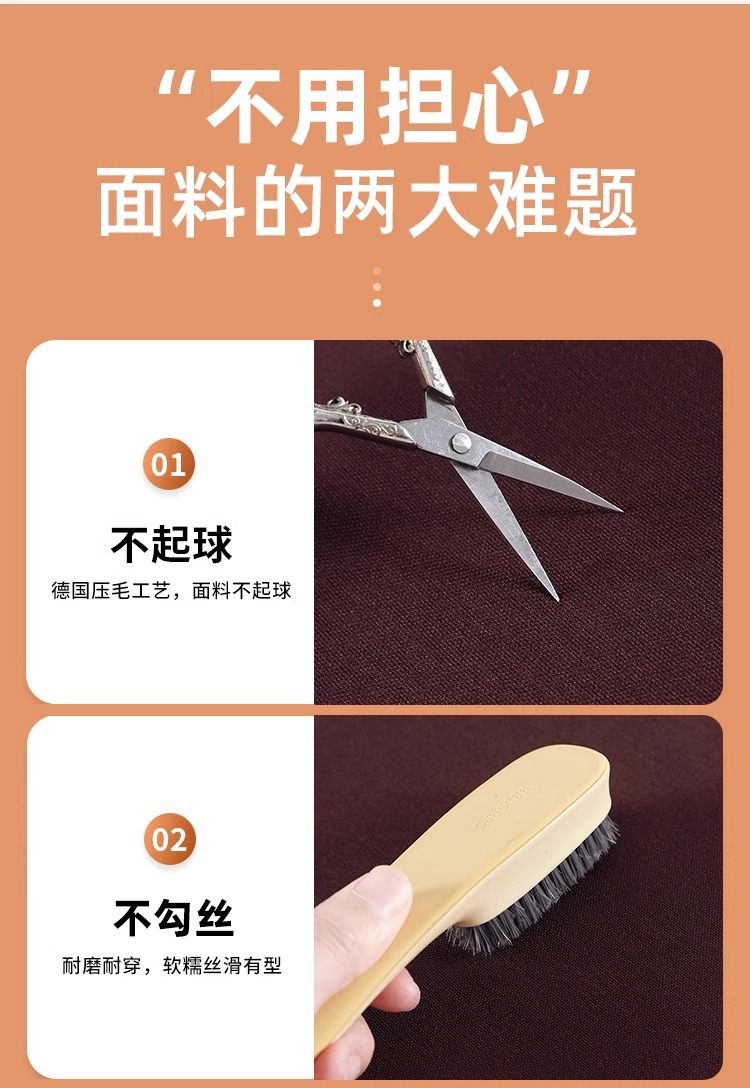 “不用担心”
面料的两大难题

01
不起球
德国压毛工艺，面料不起球

02
不勾丝
耐磨耐穿，软糯丝滑有型