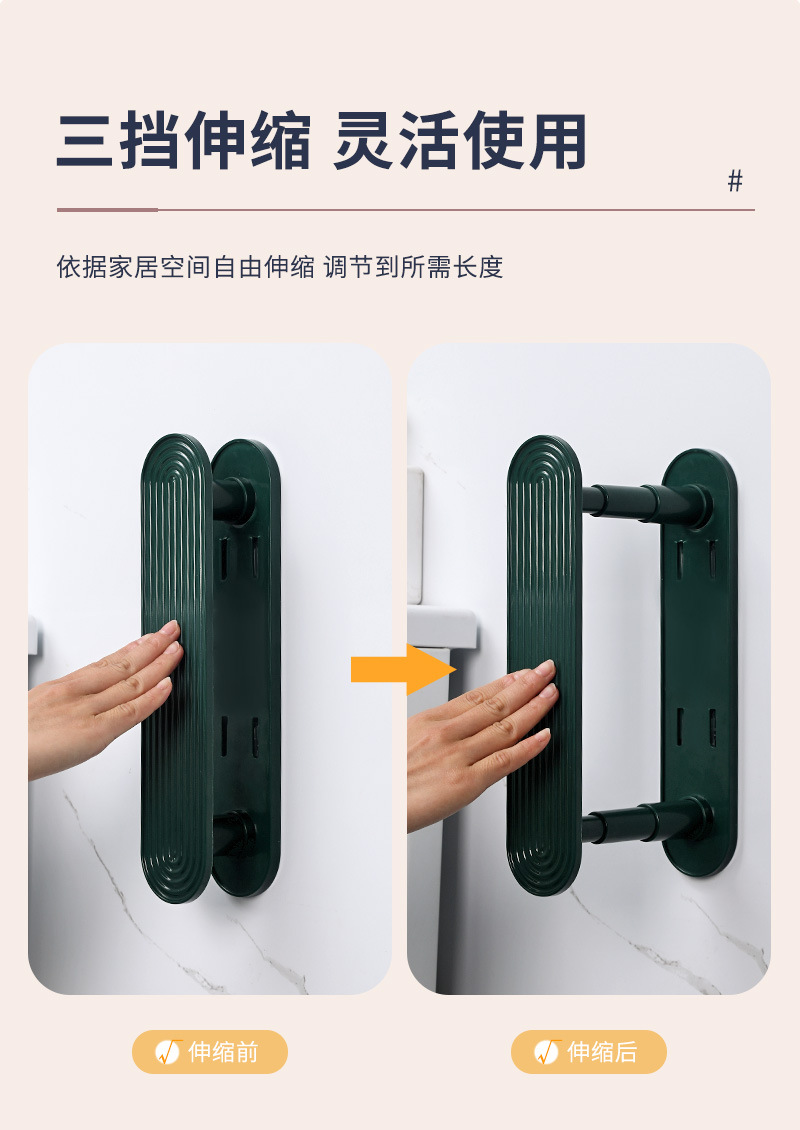 三挡伸缩 灵活使用

#

依据家居空间自由伸缩 调节到所需长度

伸缩前

伸缩后