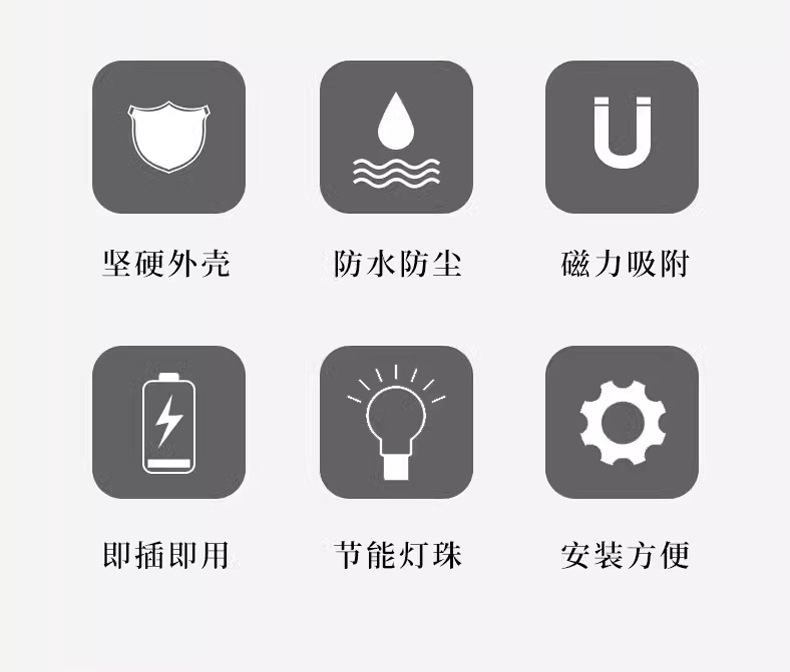 坚硬外壳

防水防尘

磁力吸附

即插即用

节能灯珠

安装方便