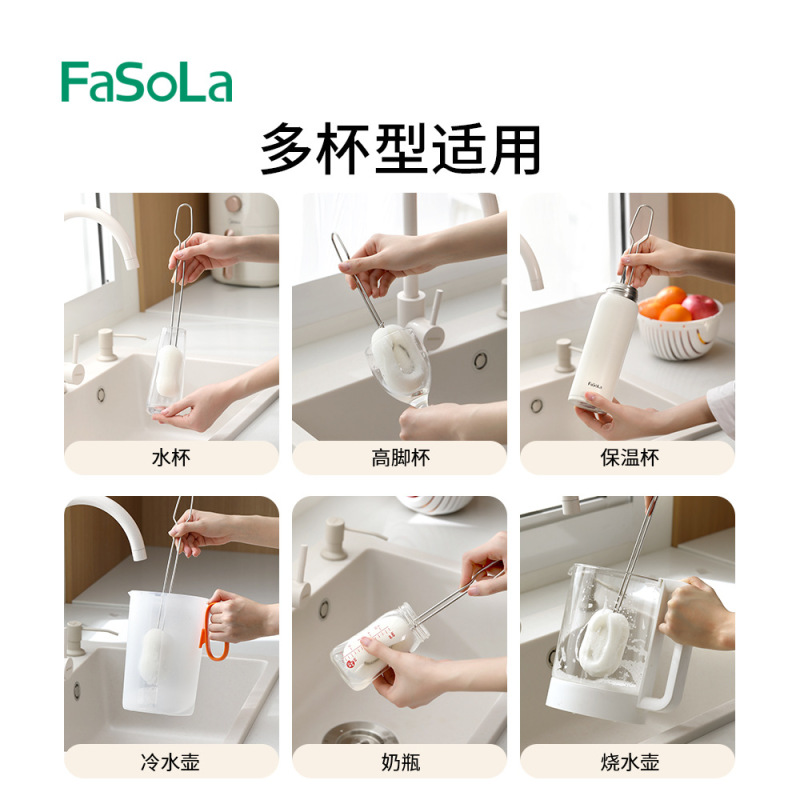 FaSoLa

多杯型适用

水杯

高脚杯

FaSoLa

保温杯

冷水壶

奶瓶

烧水壶