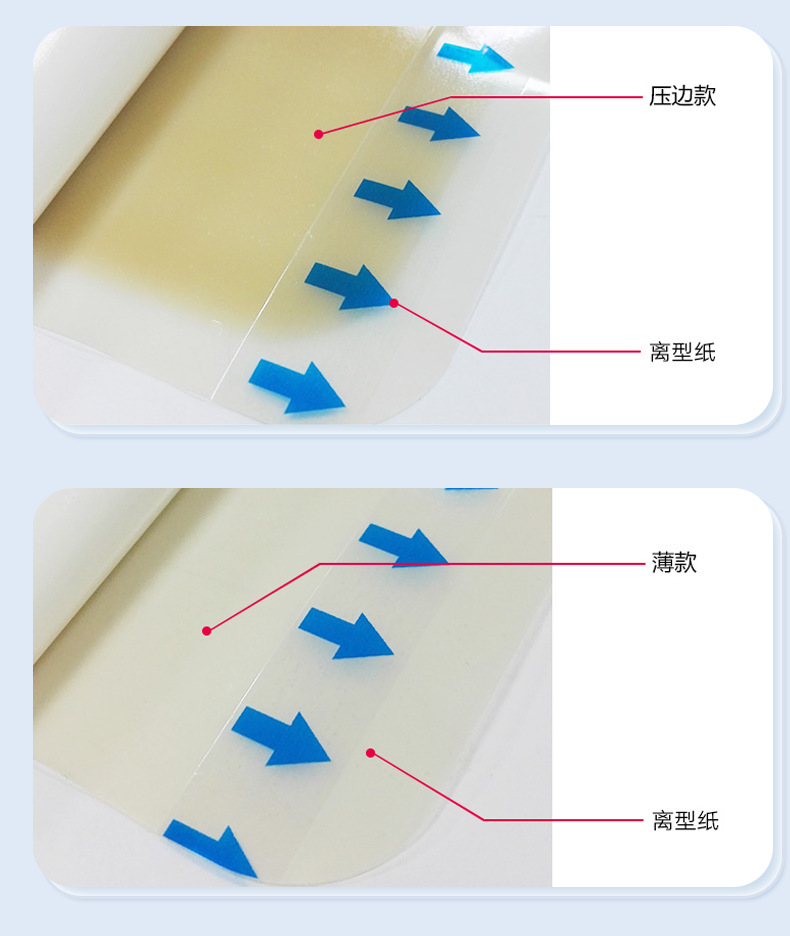 压边款

离型纸

薄款

离型纸