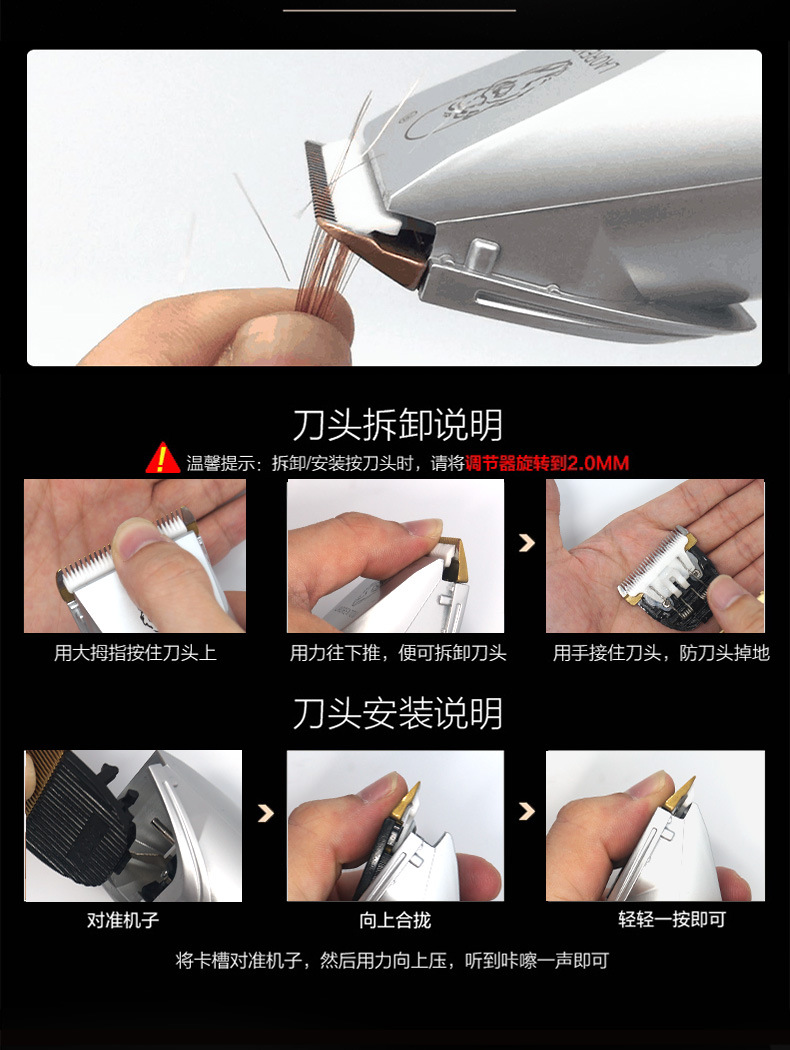 刀头拆卸说明

温馨提示：拆卸/安装按刀头时，请将调节器旋转到2.0MM

用大拇指按住刀头上

用力往下推，便可拆卸刀头

用手接住刀头，防刀头掉地

刀头安装说明

对准机子

向上合拢

轻轻一按即可

将卡槽对准机子，然后用力向上压，听到咔嚓一声即可