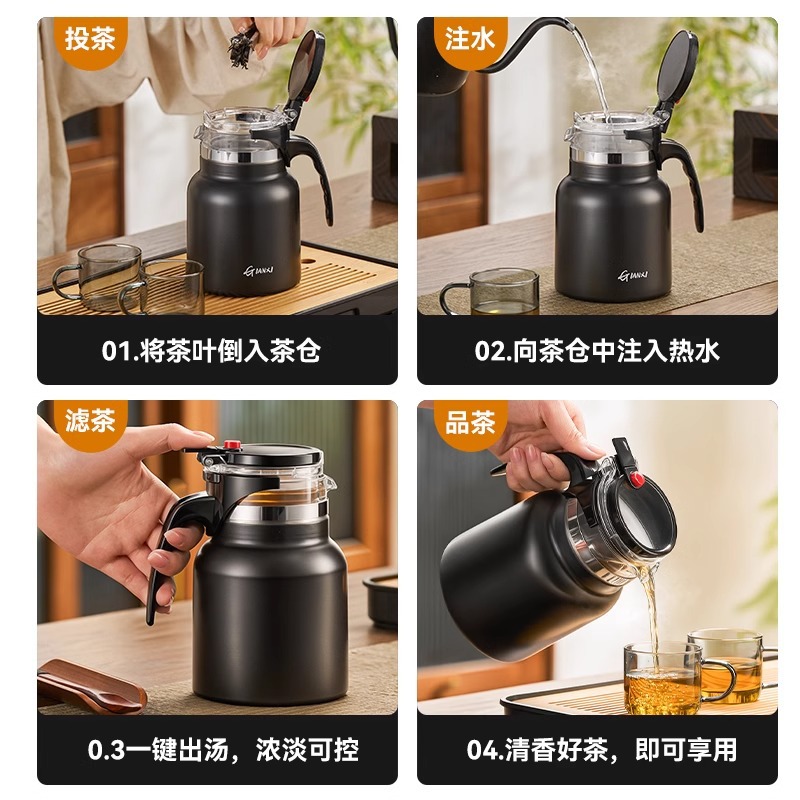 投茶

GIANXI

01.将茶叶倒入茶仓

注水

GIANXI

02.向茶仓中注入热水

滤茶

0.3一键出汤，浓淡可控

品茶

04.清香好茶，即可享用