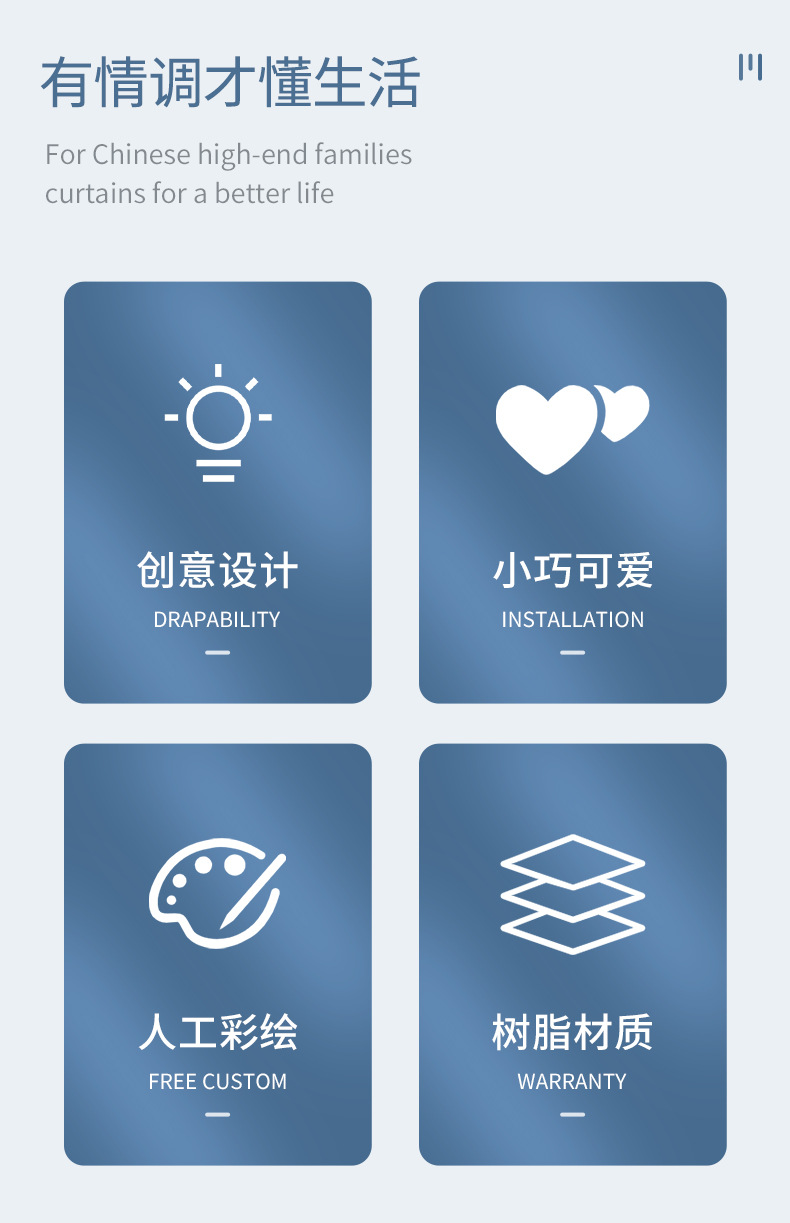 有情调才懂生活

For Chinese high-end families curtains for a better life

创意设计
DRAPABILITY

小巧可爱
INSTALLATION

人工彩绘
FREE CUSTOM

树脂材质
WARRANTY