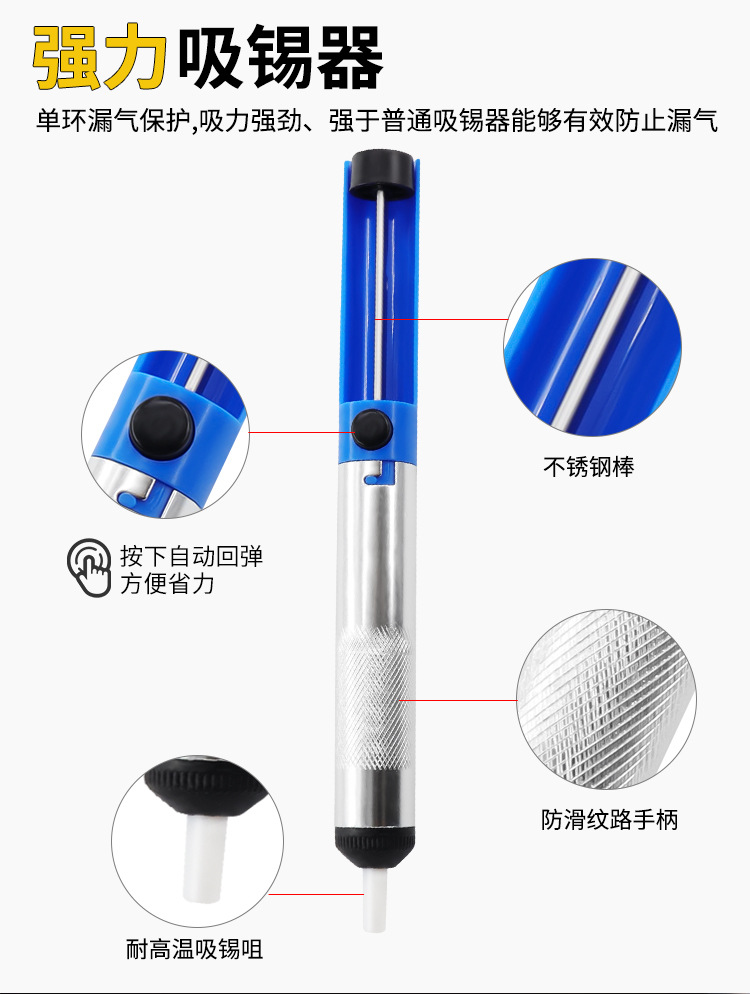 强力吸锡器

单环漏气保护,吸力强劲、强于普通吸锡器能够有效防止漏气

不锈钢棒

按下自动回弹
方便省力

防滑纹路手柄

耐高温吸锡咀