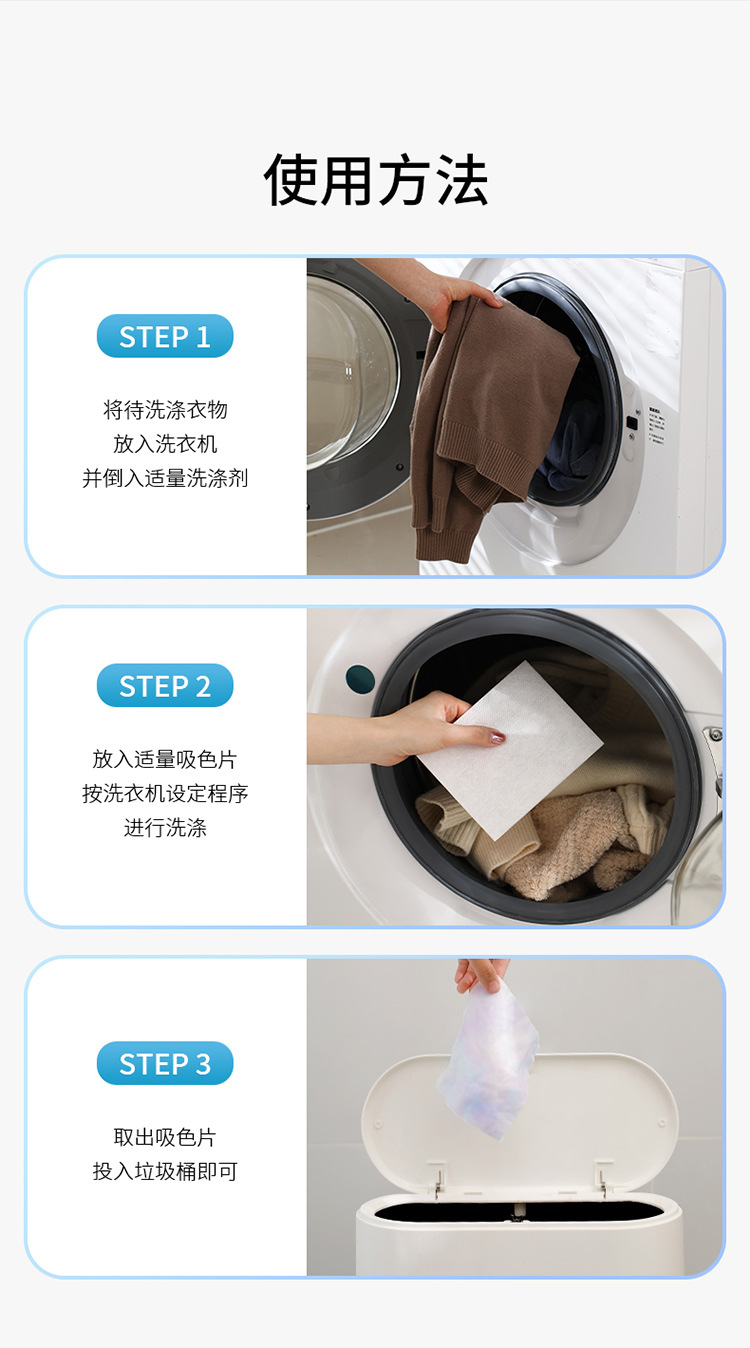 使用方法

STEP 1

将待洗涤衣物
放入洗衣机
并倒入适量洗涤剂

STEP 2

放入适量吸色片
按洗衣机设定程序
进行洗涤

STEP 3

取出吸色片
投入垃圾桶即可