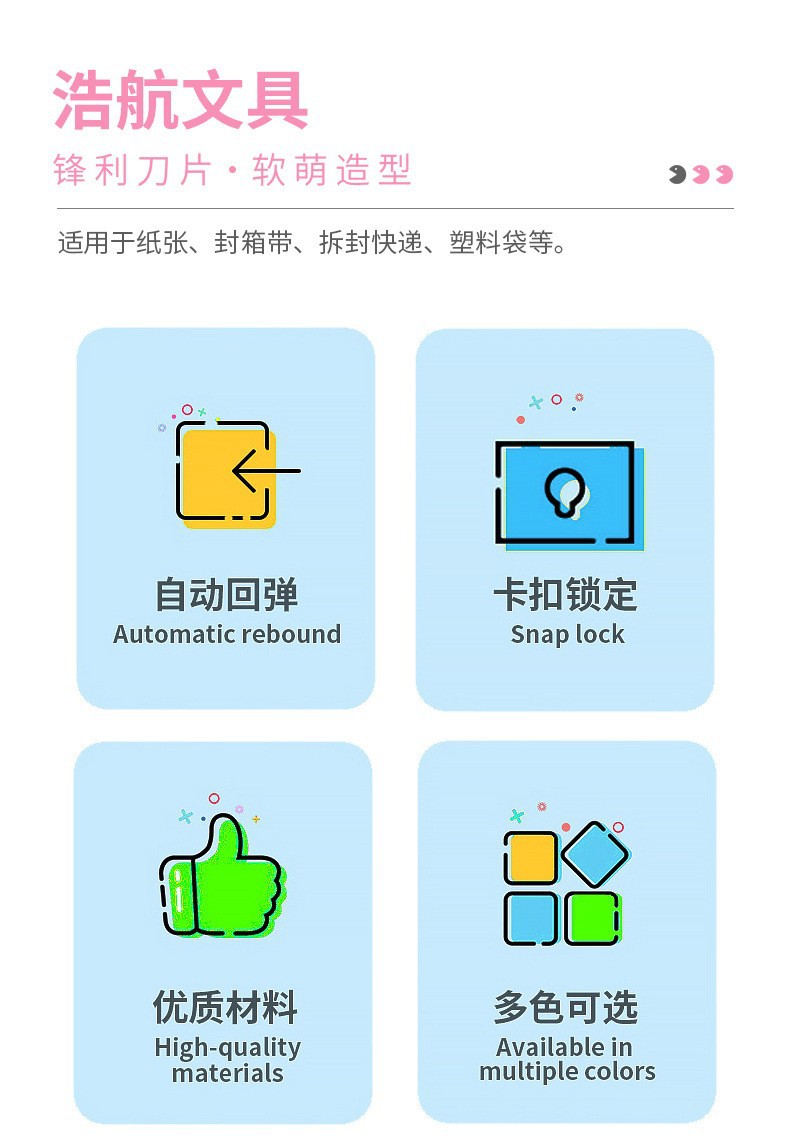 浩航文具

锋利刀片·软萌造型

适用于纸张、封箱带、拆封快递、塑料袋等。

自动回弹
Automatic rebound

卡扣锁定
Snap lock

优质材料
High-quality materials

多色可选
Available in multiple colors