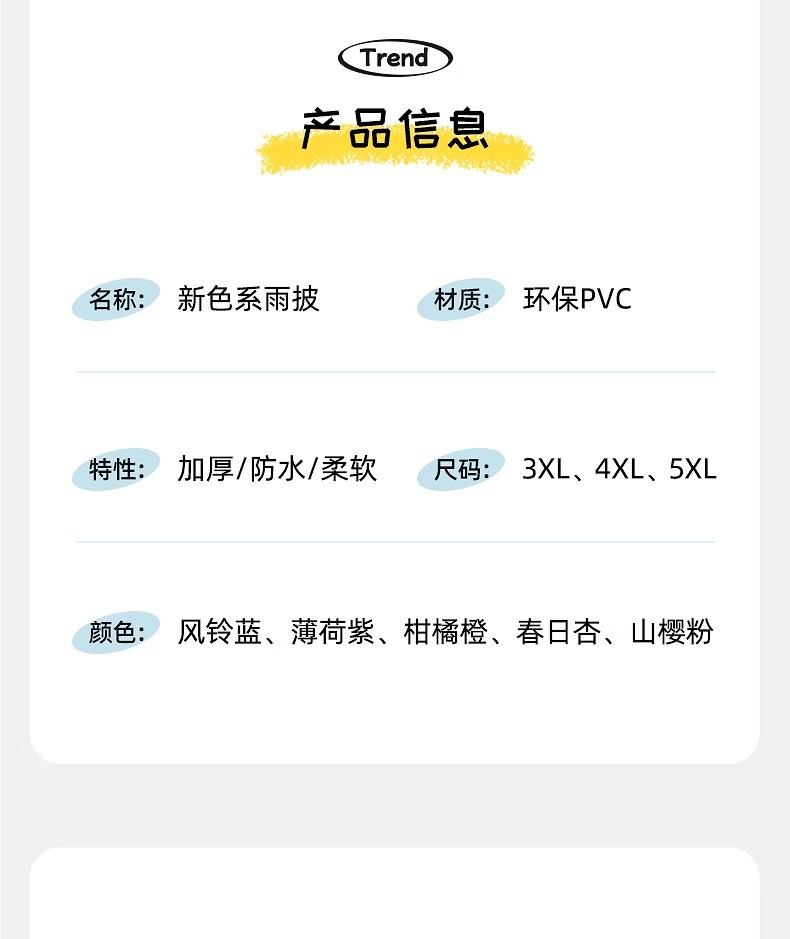 Trend

产品信息

名称: 新色系雨披

材质: 环保PVC

特性: 加厚/防水/柔软

尺码: 3XL、4XL、5XL

颜色: 风铃蓝、薄荷紫、柑橘橙、春日杏、山樱粉