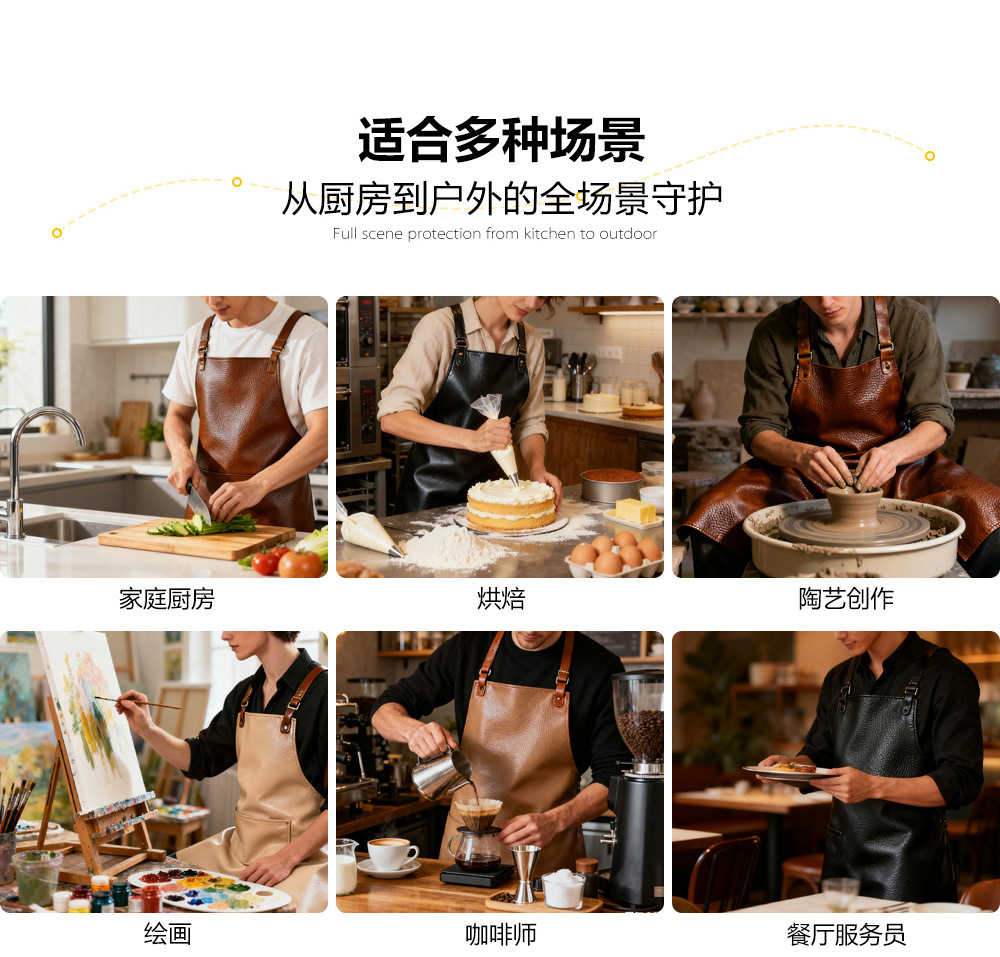 适合多种场景

从厨房到户外的全场景守护

Full scene protection from kitchen to outdoor

家庭厨房

烘焙

陶艺创作

绘画

咖啡师

餐厅服务员