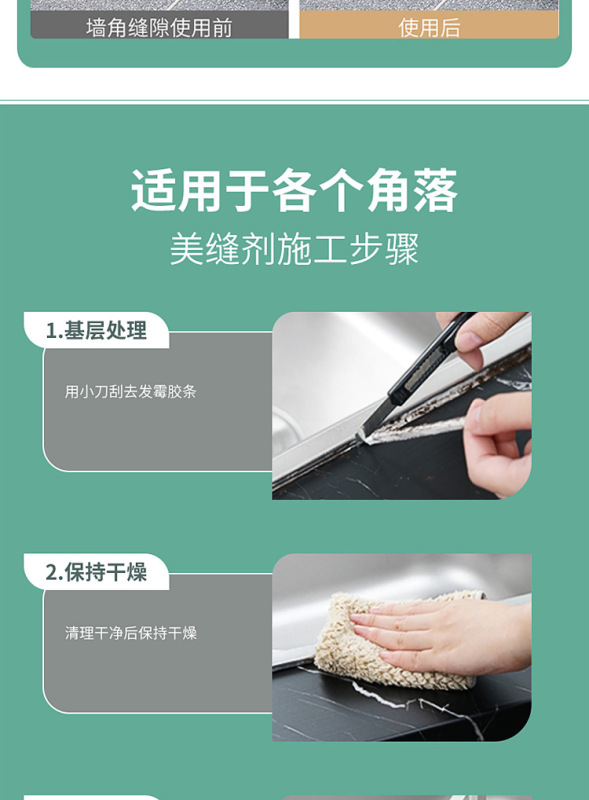 墙角缝隙使用前

使用后

适用于各个角落

美缝剂施工步骤

1.基层处理

用小刀刮去发霉胶条

2.保持干燥

清理干净后保持干燥