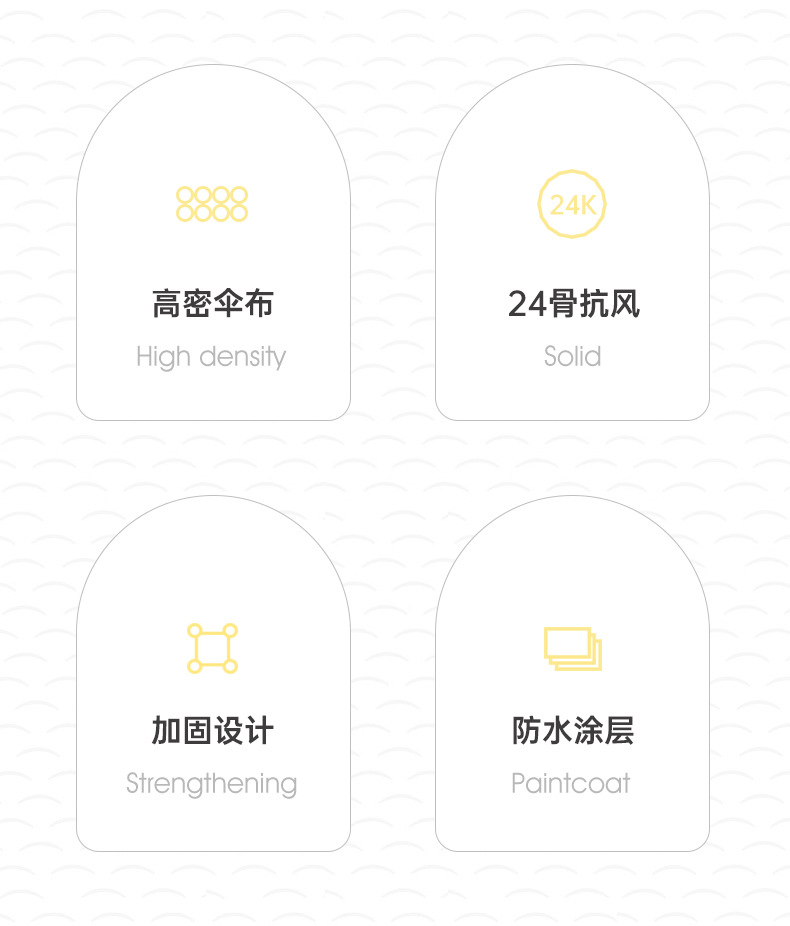 高密伞布
High density

24K

24骨抗风
Solid

加固设计
Strengthening

防水涂层
Paintcoat