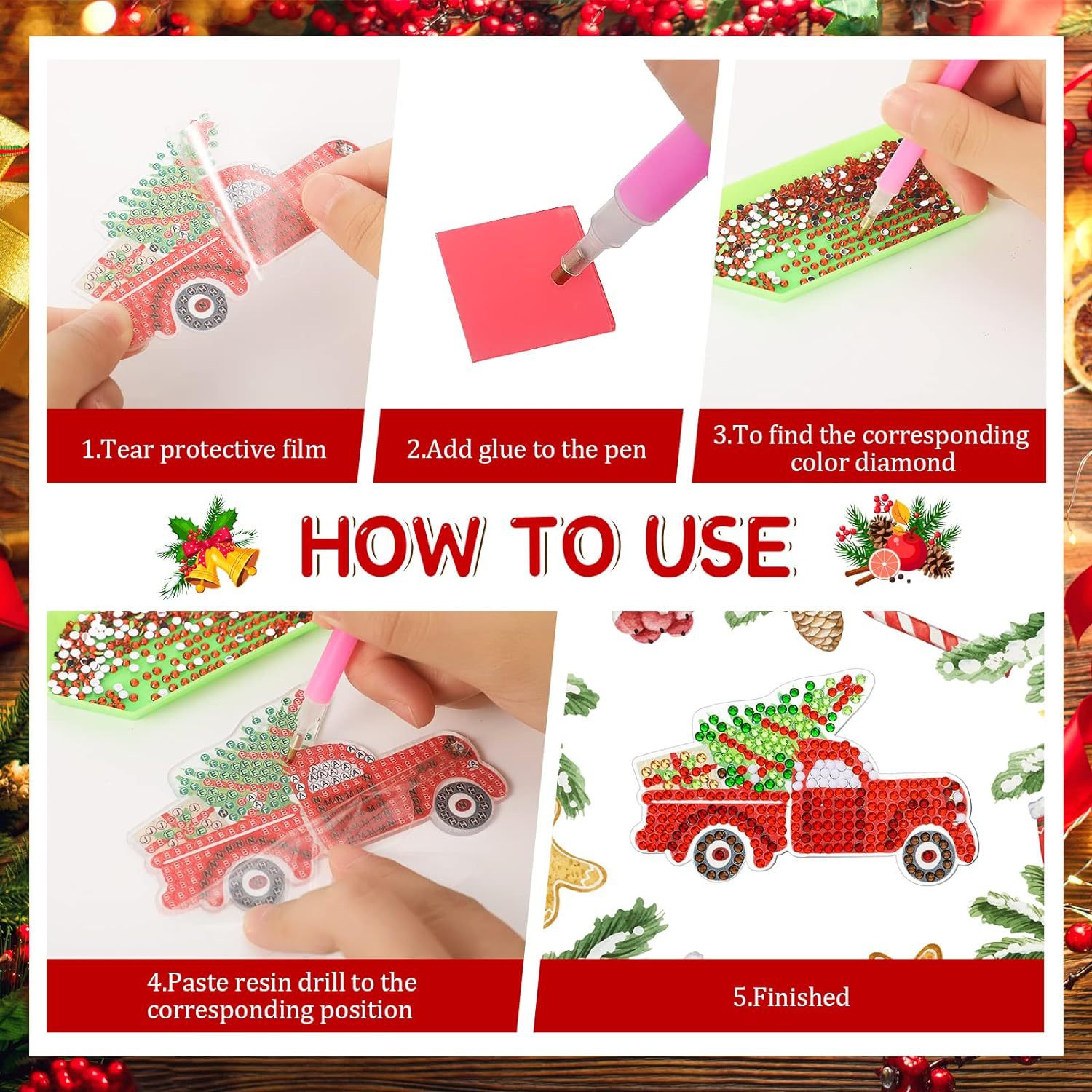 1.Tear protective film

2.Add glue to the pen

3.To find the corresponding color diamond

HOW TO USE

4.Paste resin drill to the corresponding position

5.Finished