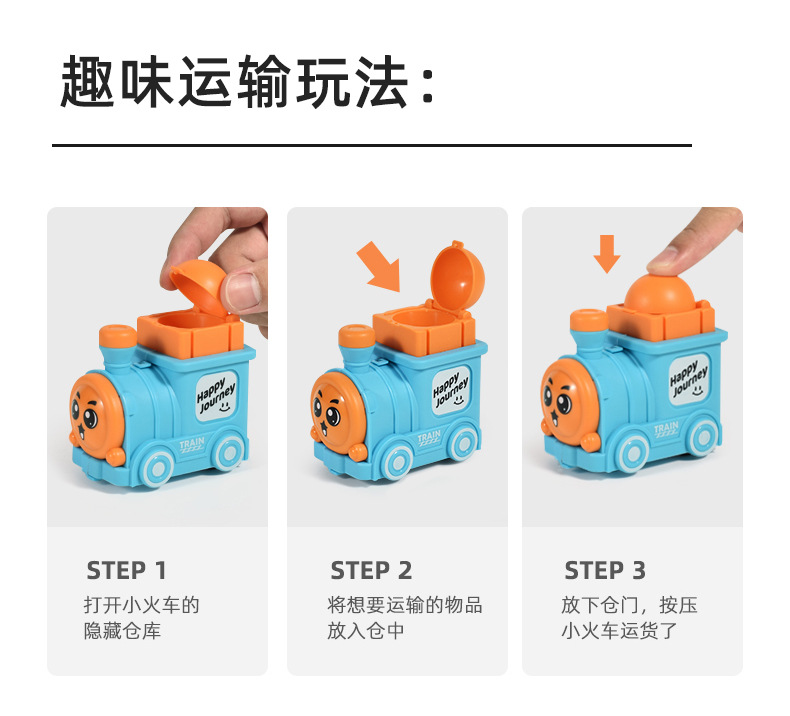 趣味运输玩法：

Happy Journey

TRAIN

STEP 1
打开小火车的隐藏仓库

Happy Journey

TRAIN

STEP 2
将想要运输的物品放入仓中

Happy Journey

TRAIN

STEP 3
放下仓门，按压小火车运货了