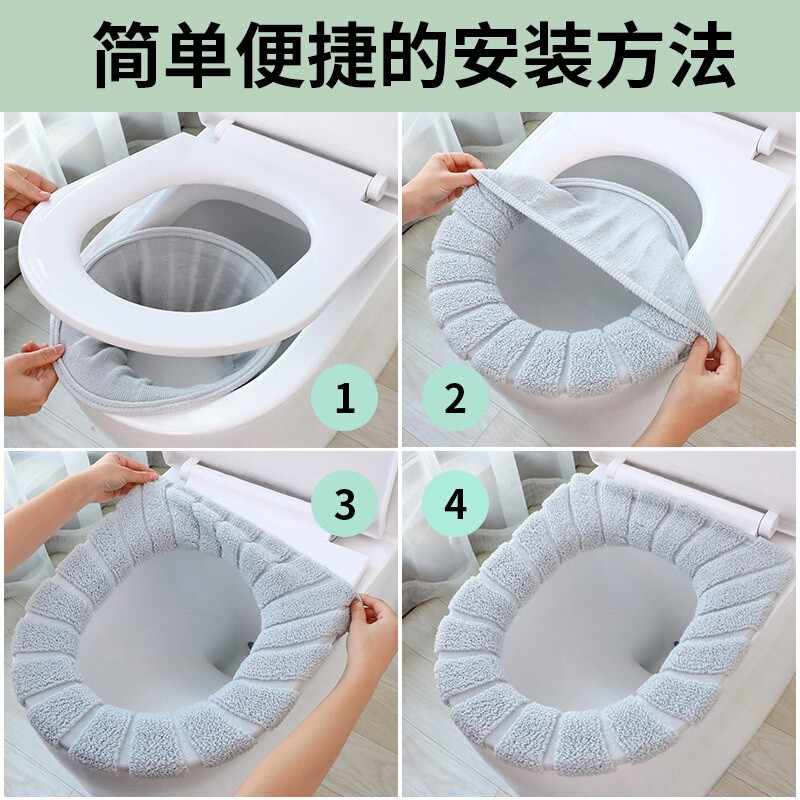 简单便捷的安装方法

1

2

3

4