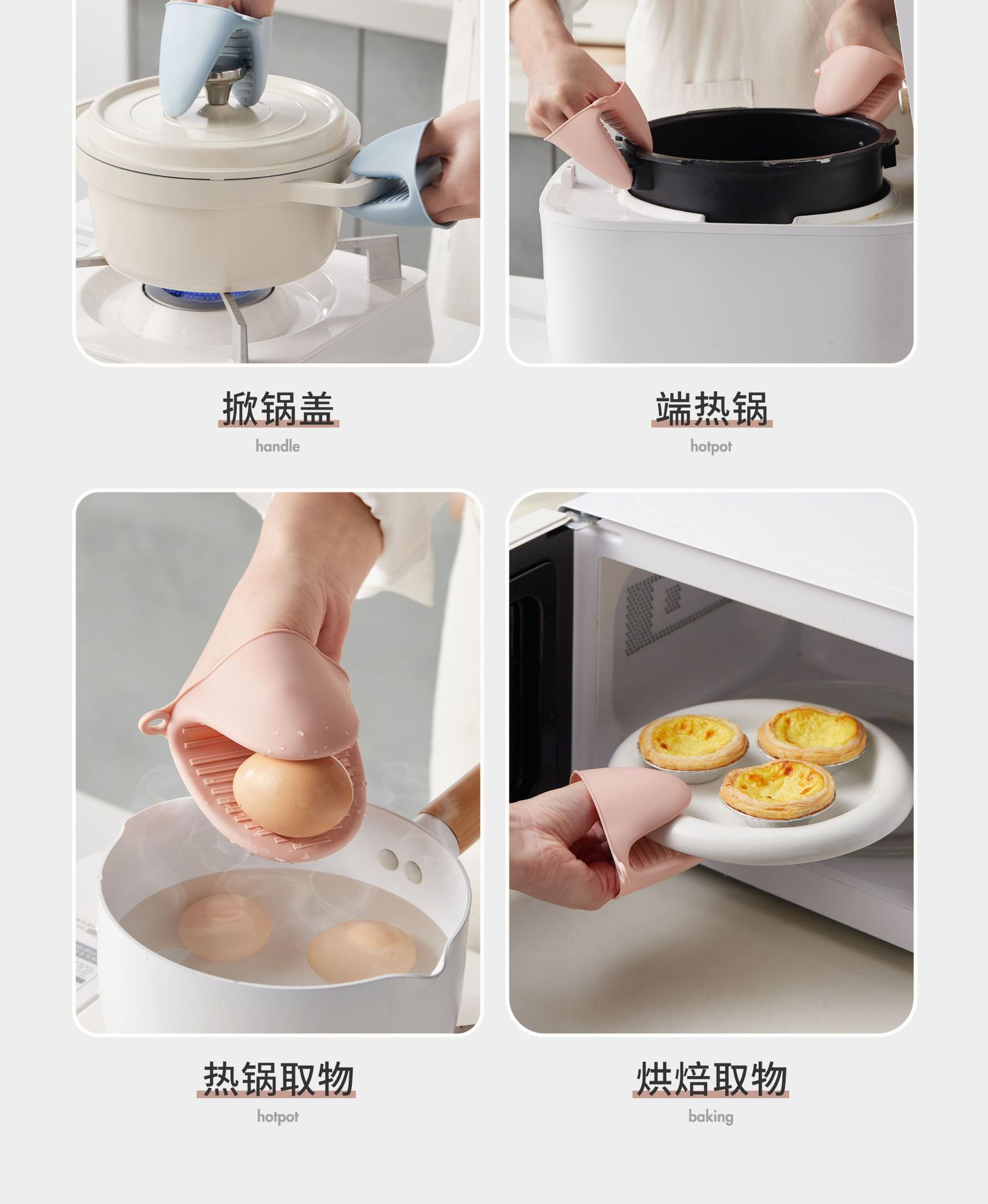 掀锅盖
handle

端热锅
hotpot

热锅取物
hotpot

烘焙取物
baking