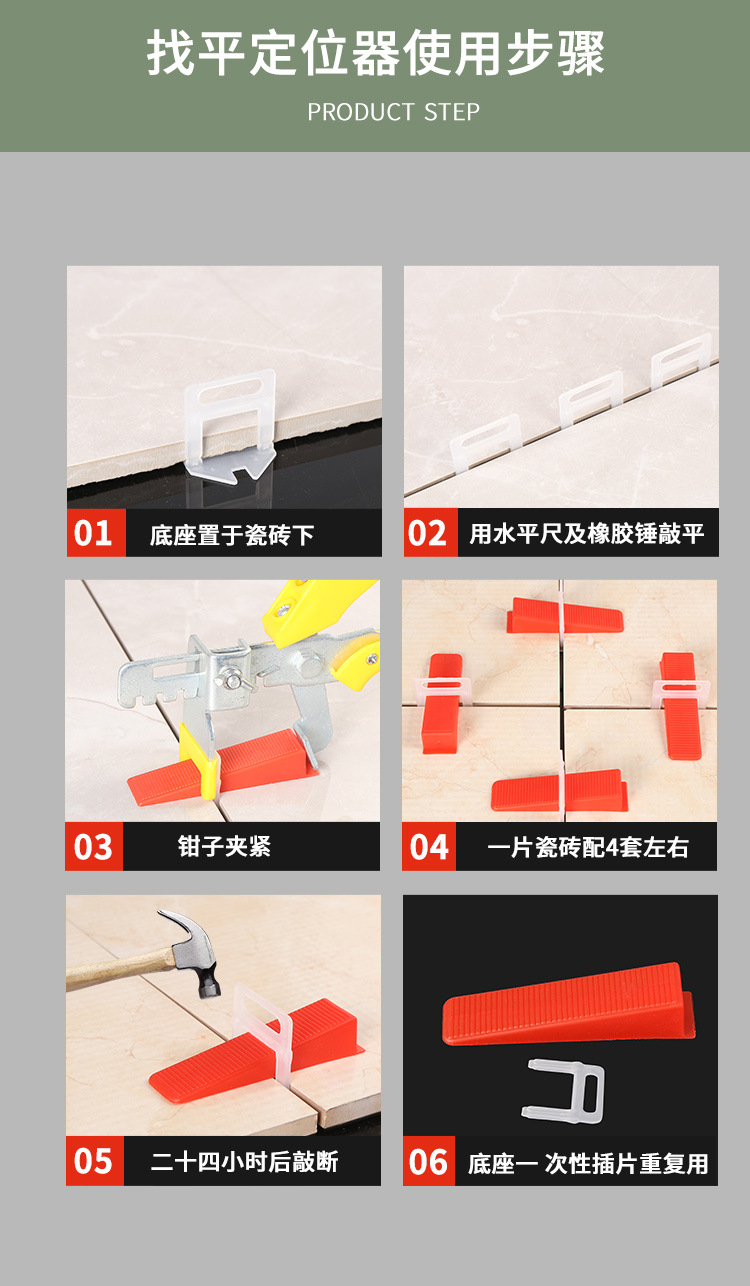 找平定位器使用步骤

PRODUCT STEP

01 底座置于瓷砖下

02 用水平尺及橡胶锤敲平

03 钳子夹紧

04 一片瓷砖配4套左右

05 二十四小时后敲断

06 底座一 次性插片重复用