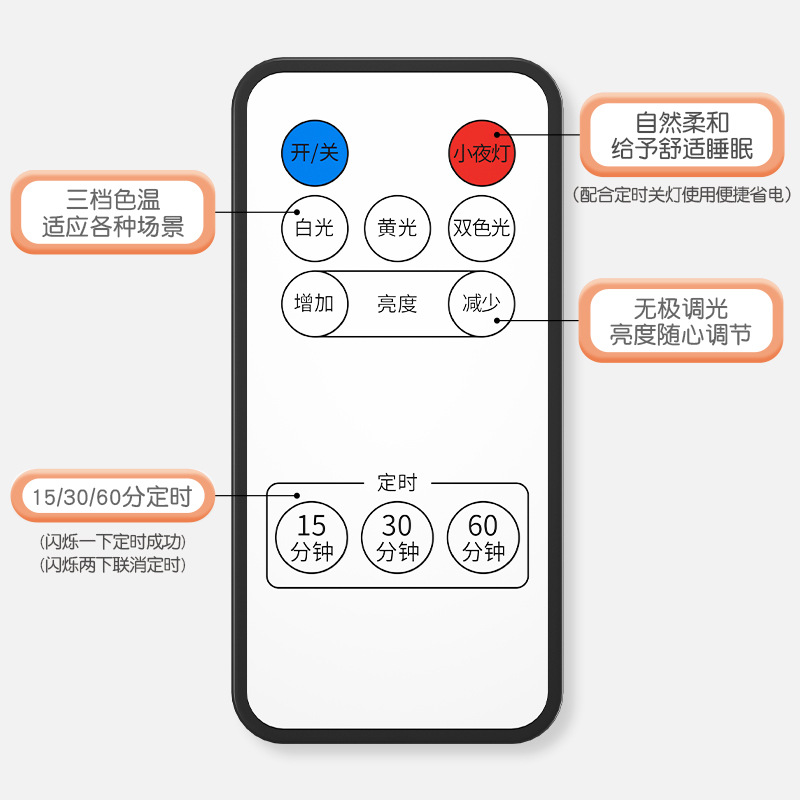 开/关

小夜灯

自然柔和
给予舒适睡眠

（配合定时关灯使用便捷省电）

三档色温
适应各种场景

白光

黄光

双色光

增加

亮度

减少

无极调光
亮度随心调节

15/30/60分定时

(闪烁一下定时成功)
(闪烁两下联消定时)

定时

15
分钟

30
分钟

60
分钟