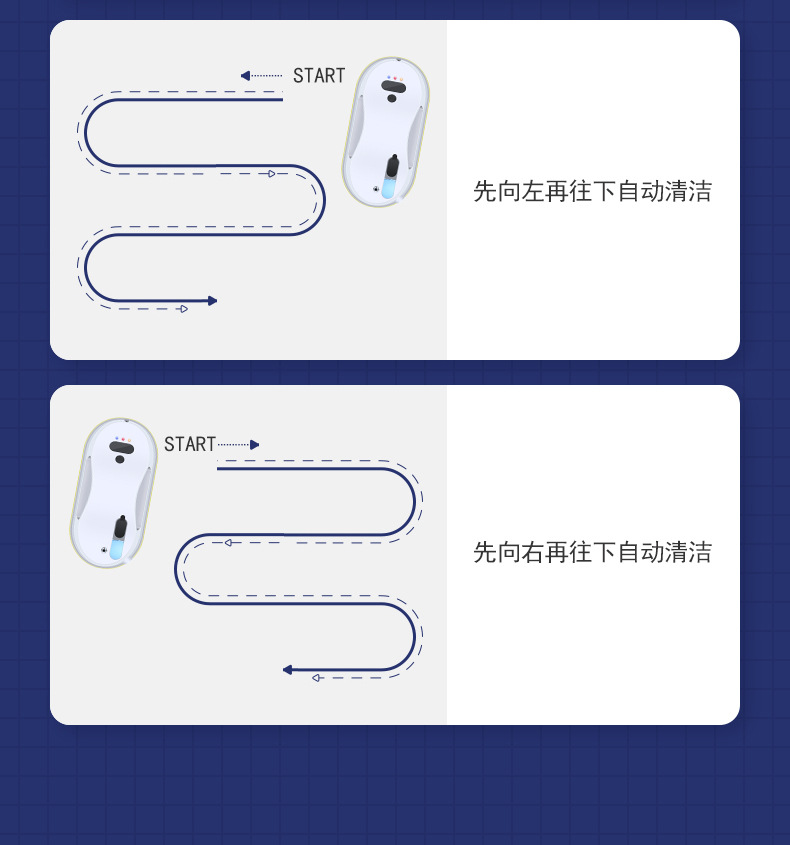 START

先向左再往下自动清洁

START

先向右再往下自动清洁