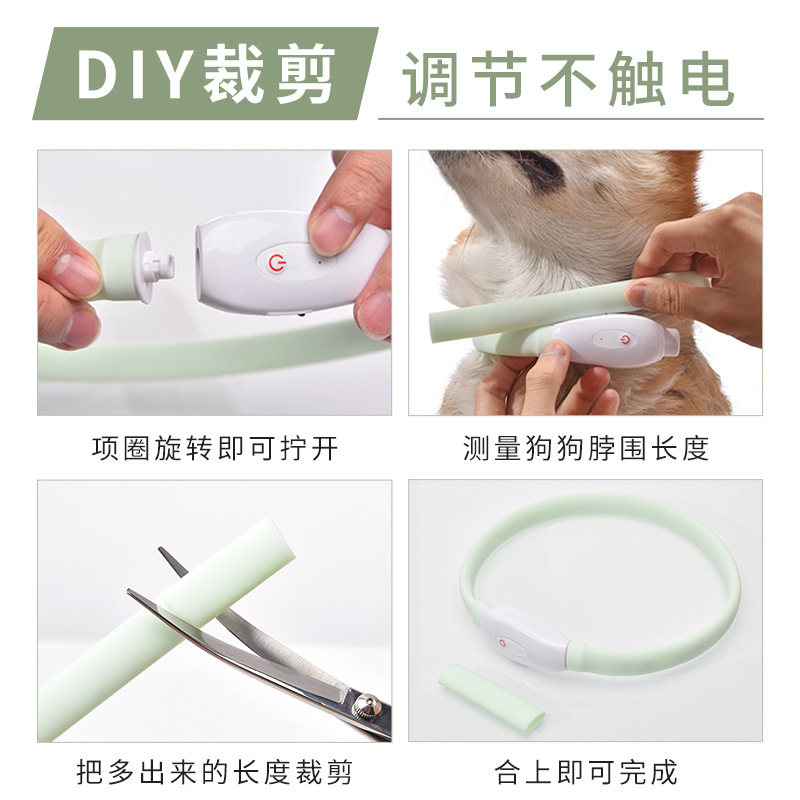 DIY裁剪 调节不触电

项圈旋转即可拧开

测量狗狗脖围长度

把多出来的长度裁剪

合上即可完成