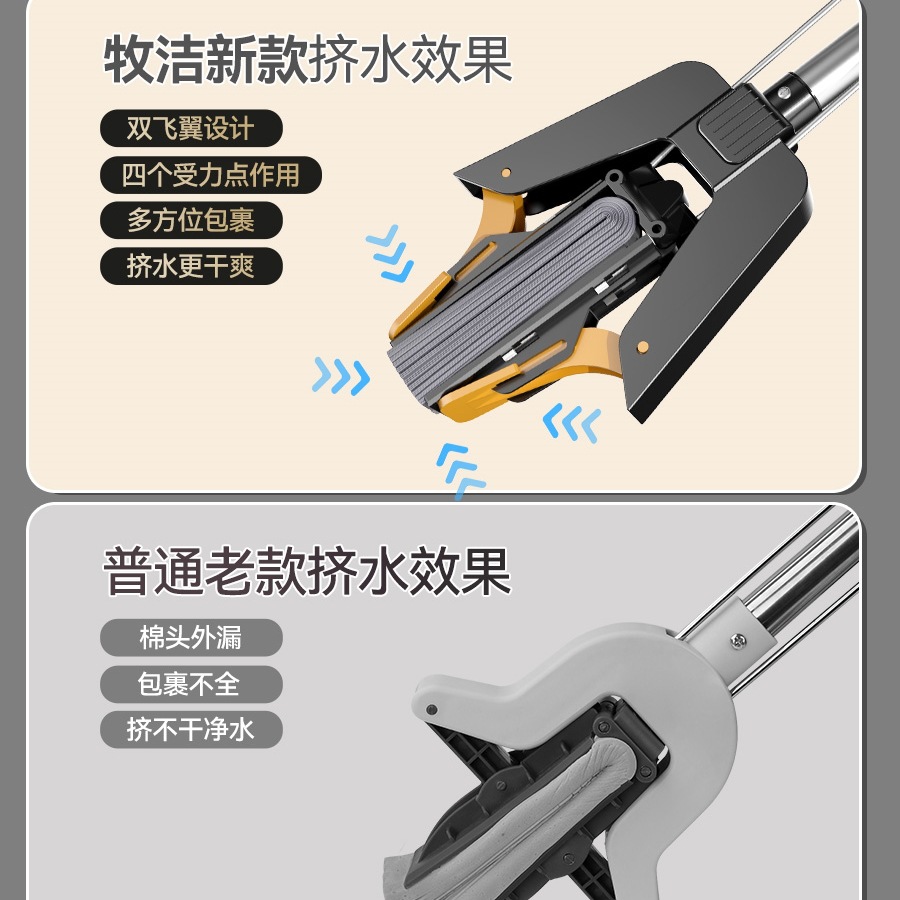 牧洁新款挤水效果

双飞翼设计

四个受力点作用

多方位包裹

挤水更干爽

普通老款挤水效果

棉头外漏

包裹不全

挤不干净水