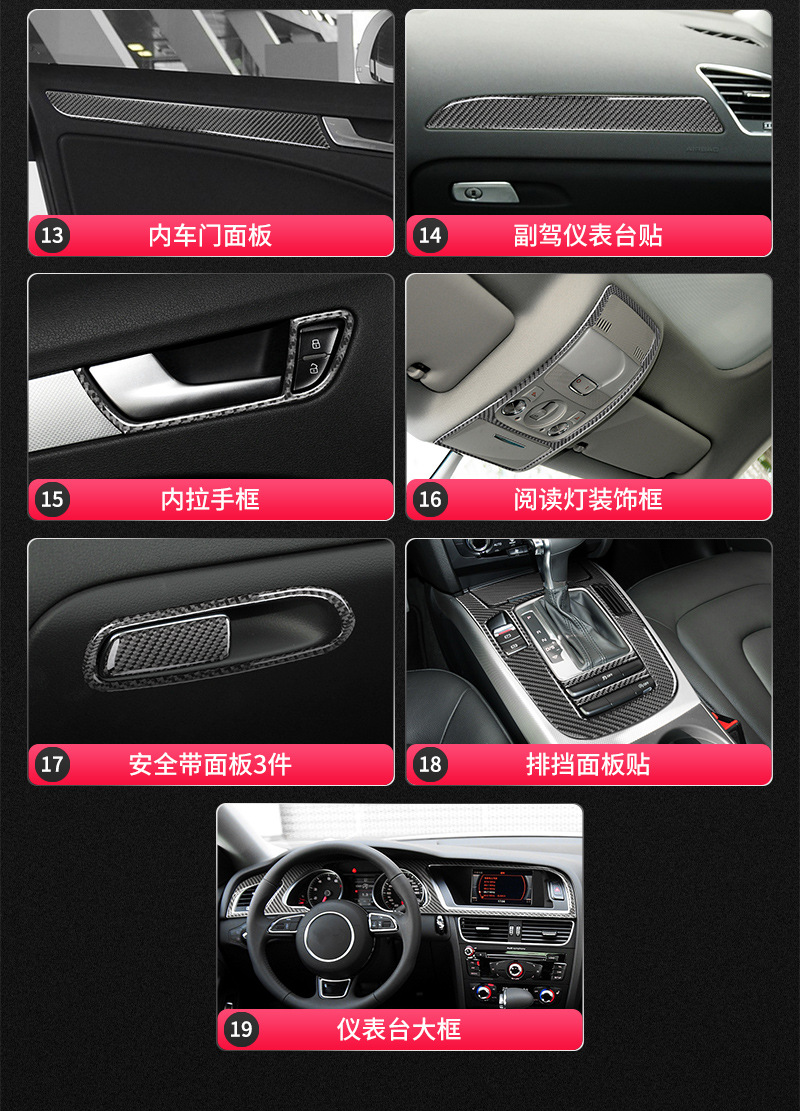 13 内车门面板

14 副驾仪表台贴

15 内拉手框

16 阅读灯装饰框

17 安全带面板3件

18 排挡面板贴

19 仪表台大框