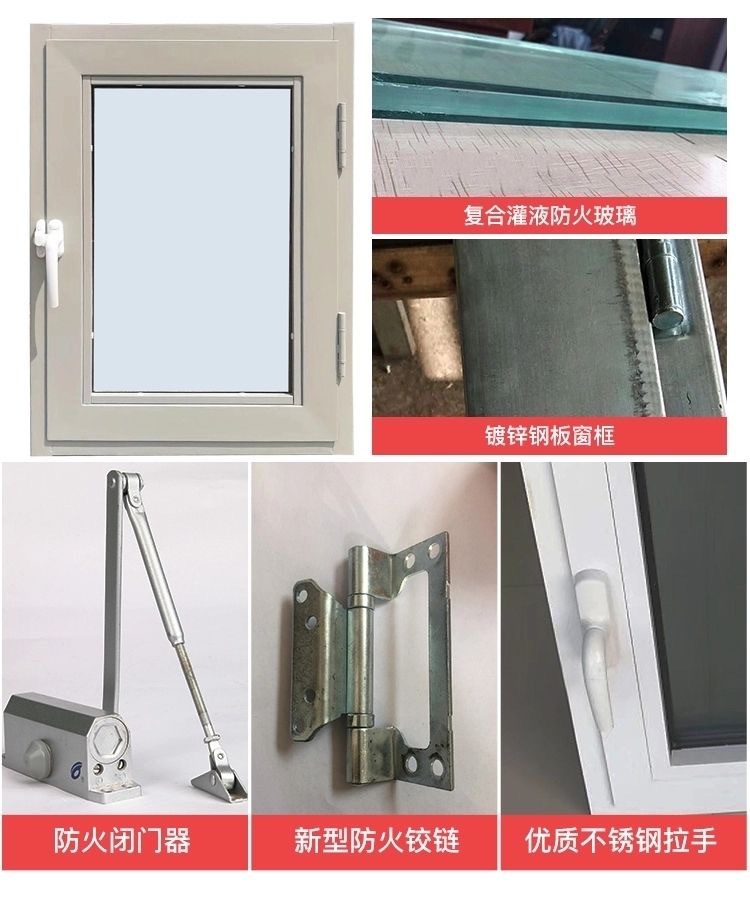 复合灌液防火玻璃

镀锌钢板窗框

防火闭门器

新型防火铰链

优质不锈钢拉手