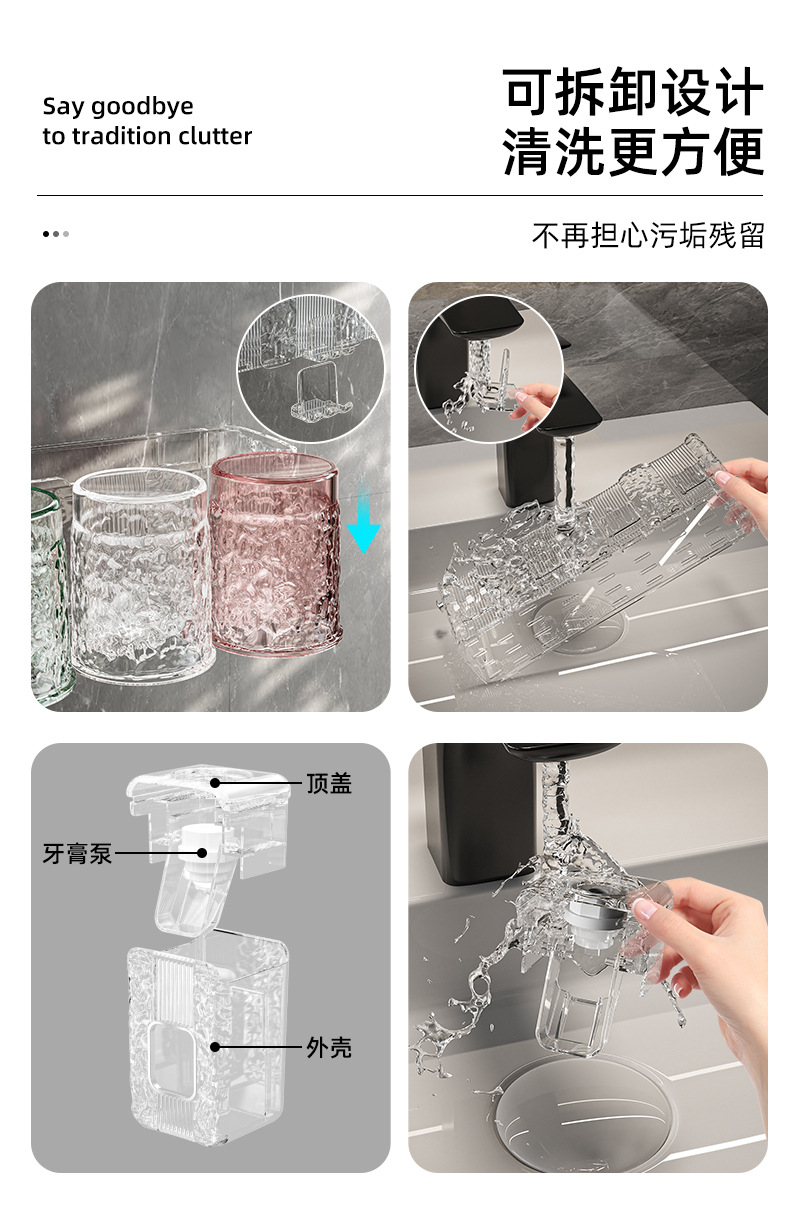 Say goodbye
to tradition clutter

可拆卸设计
清洗更方便

不再担心污垢残留

顶盖

牙膏泵

外壳