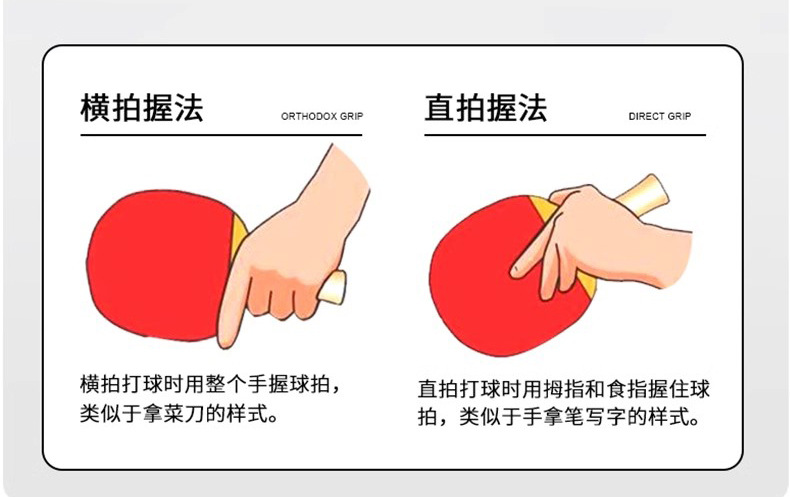 横拍握法

ORTHODOX GRIP

横拍打球时用整个手握球拍，类似于拿菜刀的样式。

直拍握法

DIRECT GRIP

直拍打球时用拇指和食指握住球拍，类似于手拿笔写字的样式。