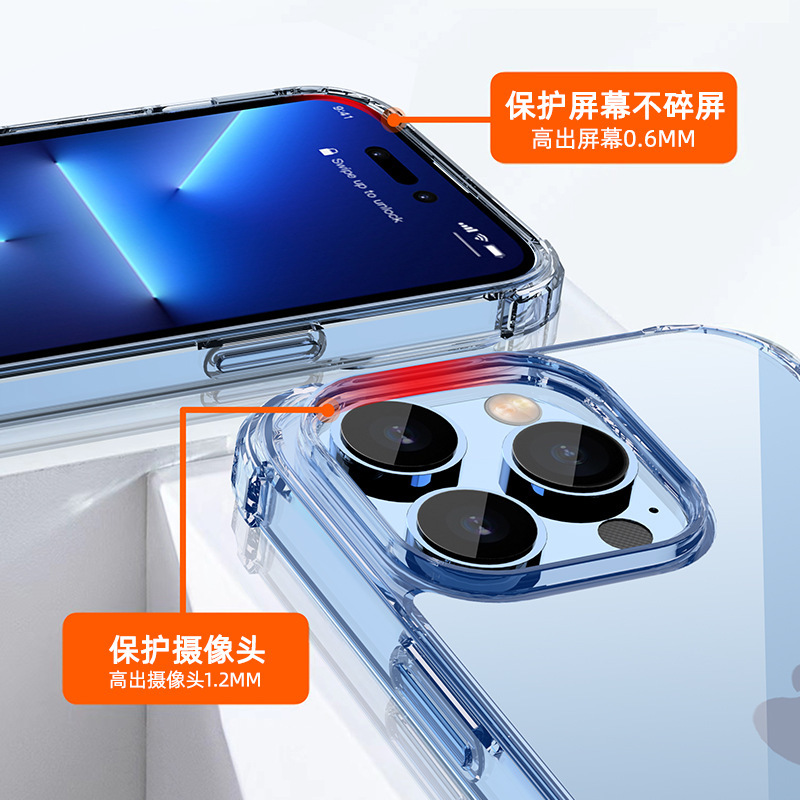 保护屏幕不碎屏
高出屏幕0.6MM

9:41

Swipe up to unlock

保护摄像头
高出摄像头1.2MM