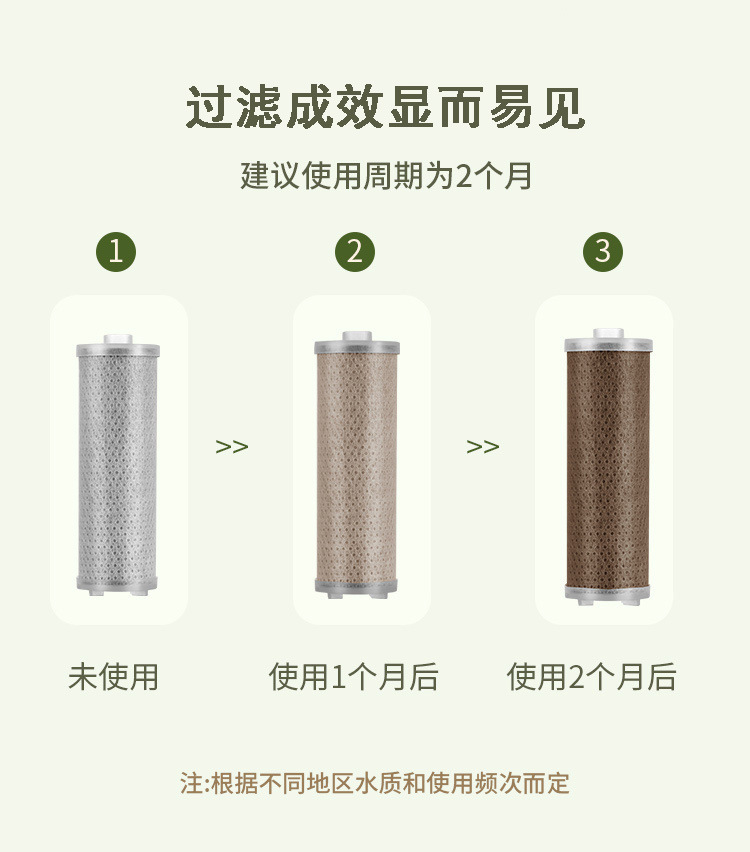 过滤成效显而易见

建议使用周期为2个月

1

2

3

>>

>>

未使用

使用1个月后

使用2个月后

注:根据不同地区水质和使用频次而定