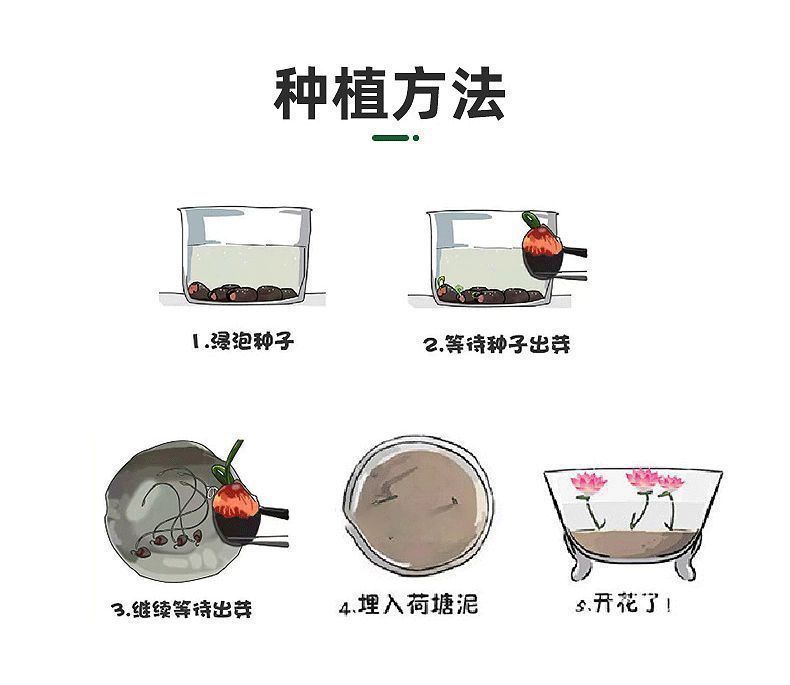 种植方法

1.浸泡种子

2.等待种子出芽

3.继续等待出芽

4.埋入荷塘泥

5.开花了!