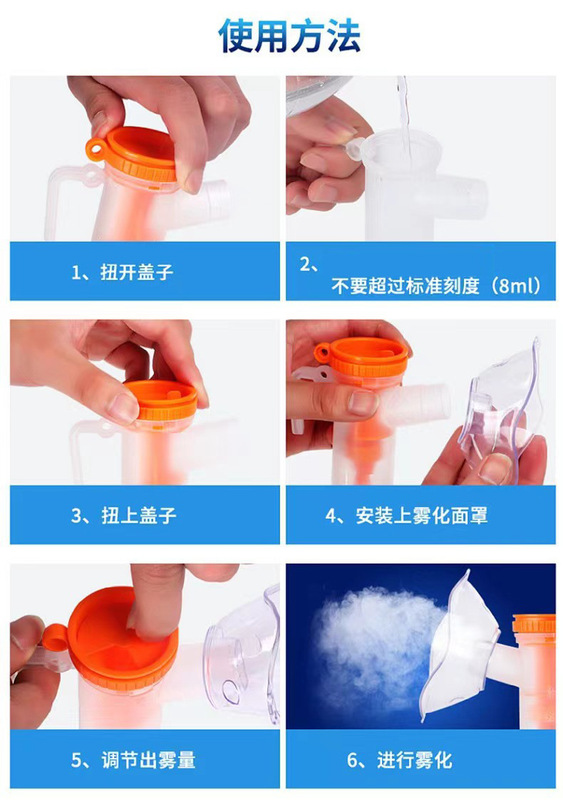 使用方法

1、扭开盖子

2、
不要超过标准刻度（8ml）

3、扭上盖子

4、安装上雾化面罩

5、调节出雾量

6、进行雾化