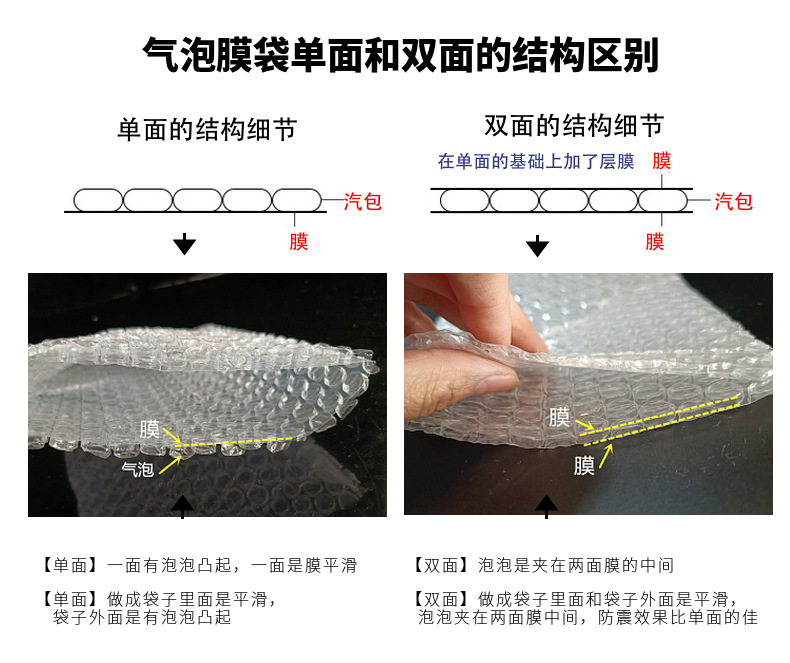 气泡膜袋单面和双面的结构区别

单面的结构细节

汽包

膜

膜

气泡

【单面】一面有泡泡凸起，一面是膜平滑

【单面】做成袋子里面是平滑，袋子外面是有泡泡凸起

双面的结构细节

在单面的基础上加了层膜

膜

汽包

膜

膜

膜

【双面】泡泡是夹在两面膜的中间

【双面】做成袋子里面和袋子外面是平滑，泡泡夹在两面膜中间，防震效果比单面的佳