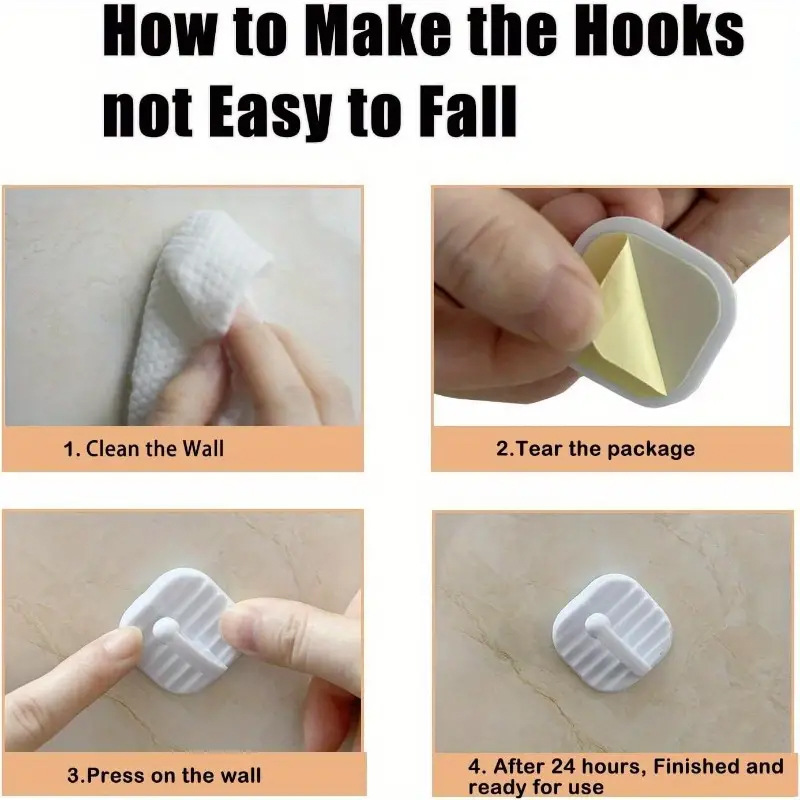 How to Make the Hooks not Easy to Fall

1. Clean the Wall

2.Tear the package

3.Press on the wall

4. After 24 hours, Finished and ready for use