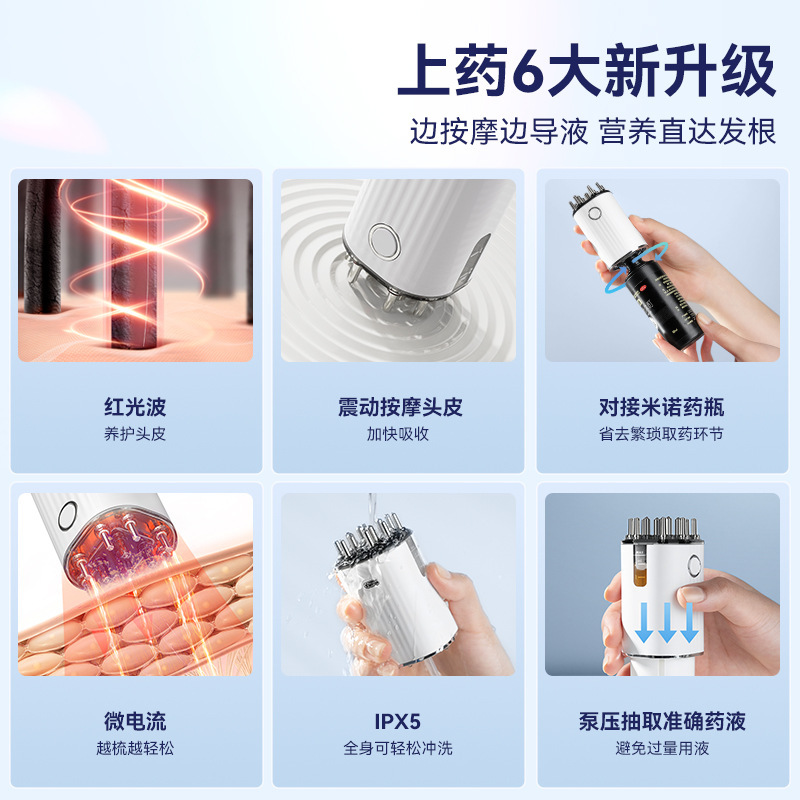 上药6大新升级
边按摩边导液 营养直达发根

红光波
养护头皮

震动按摩头皮
加快吸收

对接米诺药瓶
省去繁琐取药环节

微电流
越梳越轻松

IPX5
全身可轻松冲洗

泵压抽取准确药液
避免过量用液